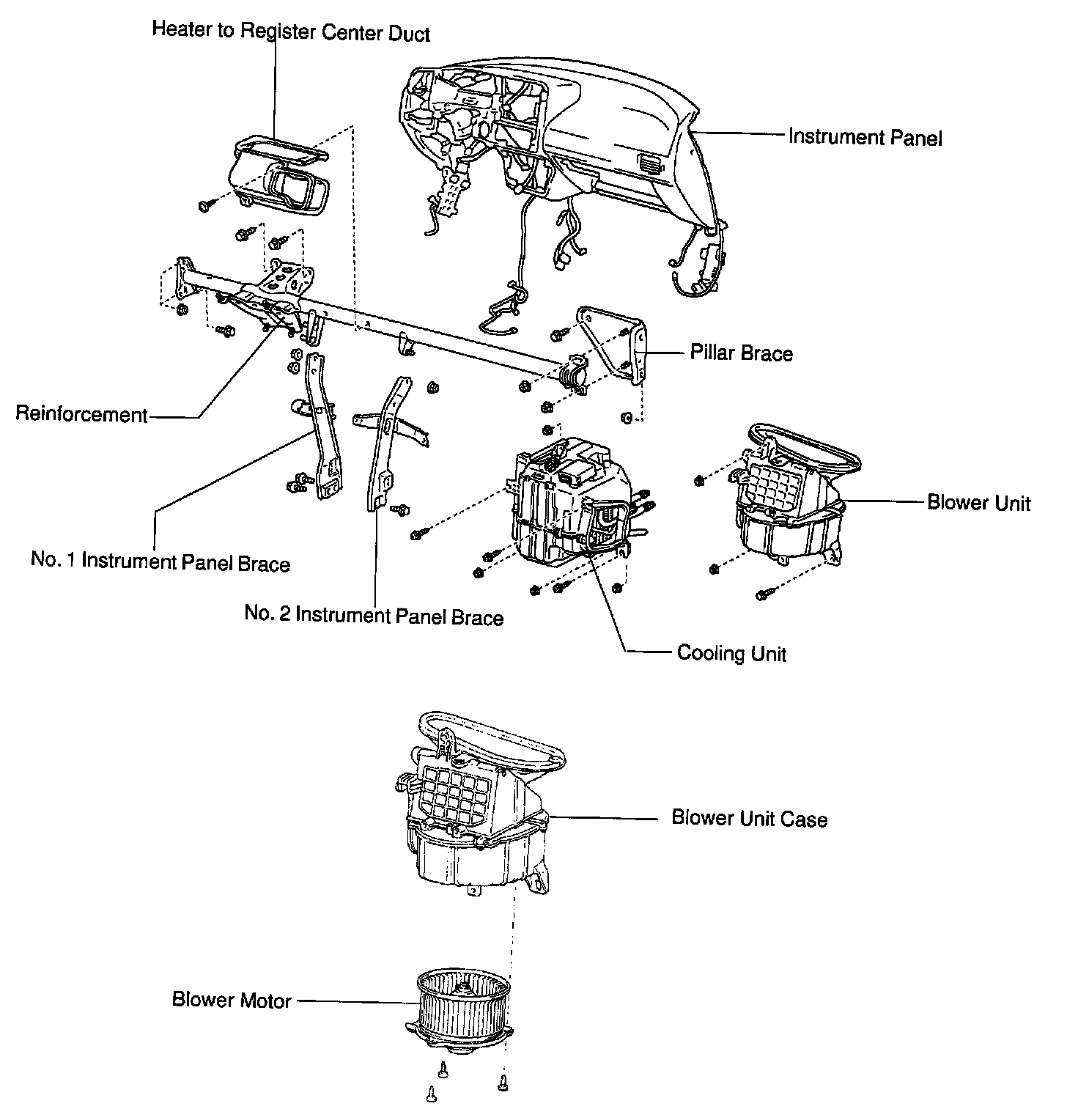 Heater to Register Center Duct

Instrument Panel

Pillar Brace

Reinforcement

Blower Unit

No. 1 Instrument Panel Brace

No. 2 Instrument Panel Brace

Cooling Unit

Blower Unit Case

Blower Motor