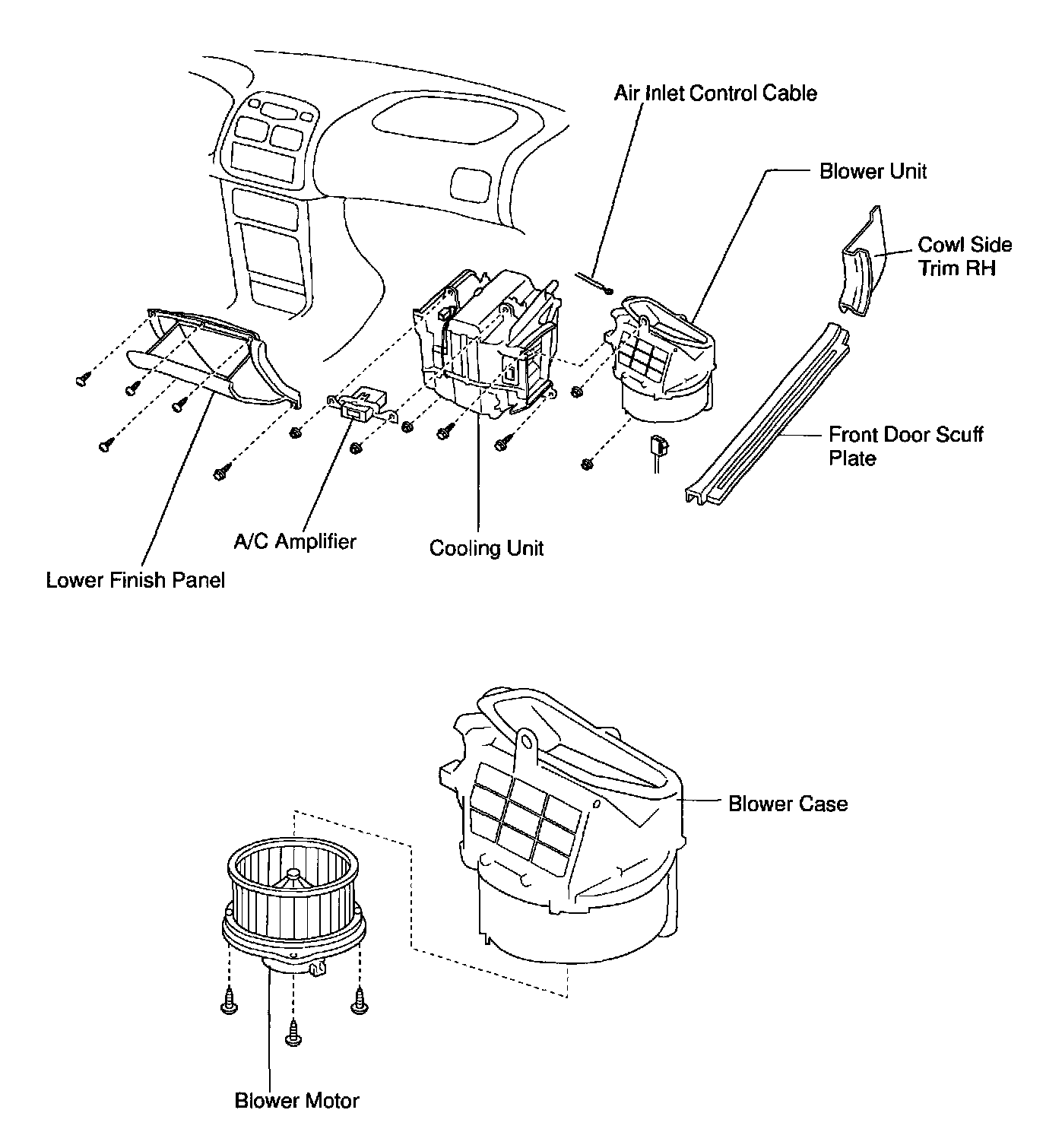 Air Inlet Control Cable

Blower Unit

Cowl Side Trim RH

Front Door Scuff Plate

A/C Amplifier

Cooling Unit

Lower Finish Panel

Blower Case

Blower Motor