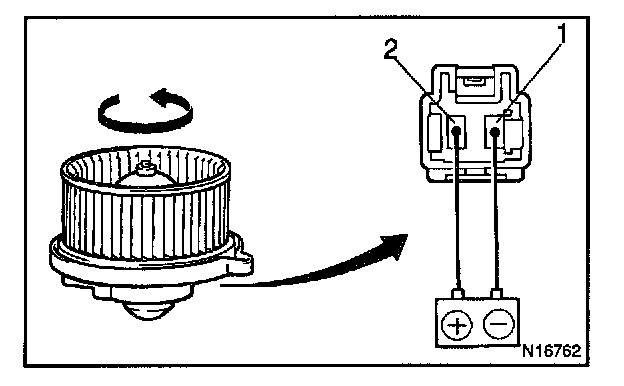 2
1
+
−
N16762