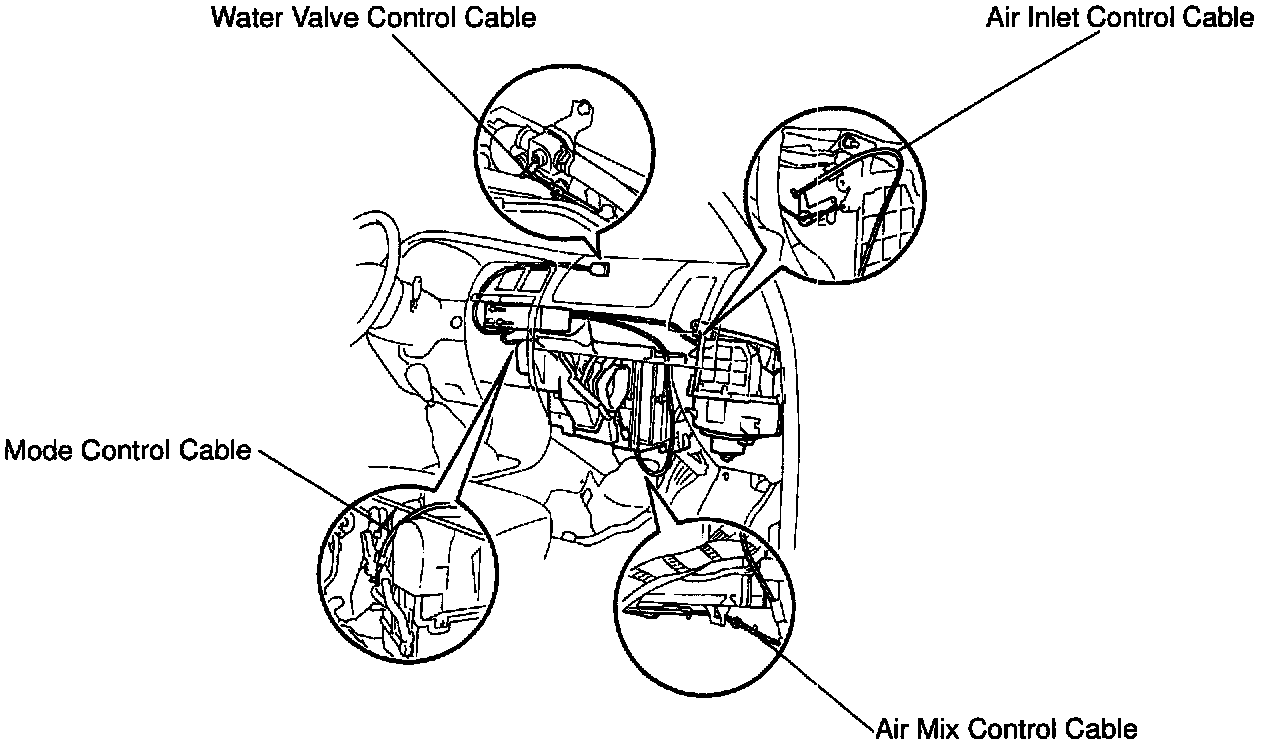 Water Valve Control Cable

Air Inlet Control Cable

Mode Control Cable

Air Mix Control Cable