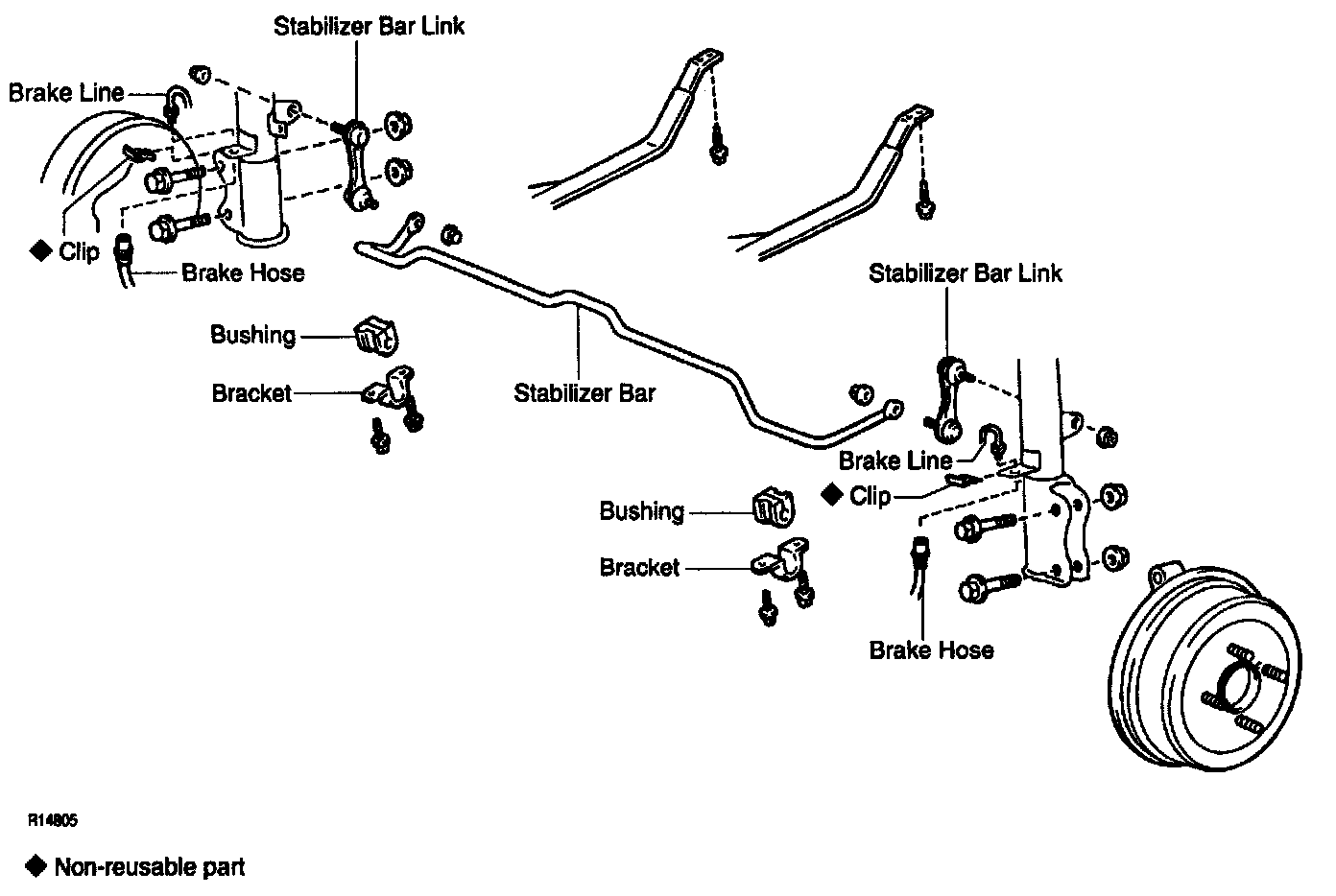 Stabilizer Bar Link
Brake Line
◆ Clip
Brake Hose
Bushing
Bracket
Stabilizer Bar
Stabilizer Bar Link
Brake Line
◆ Clip
Bushing
Bracket
Brake Hose
R14805
◆ Non-reusable part