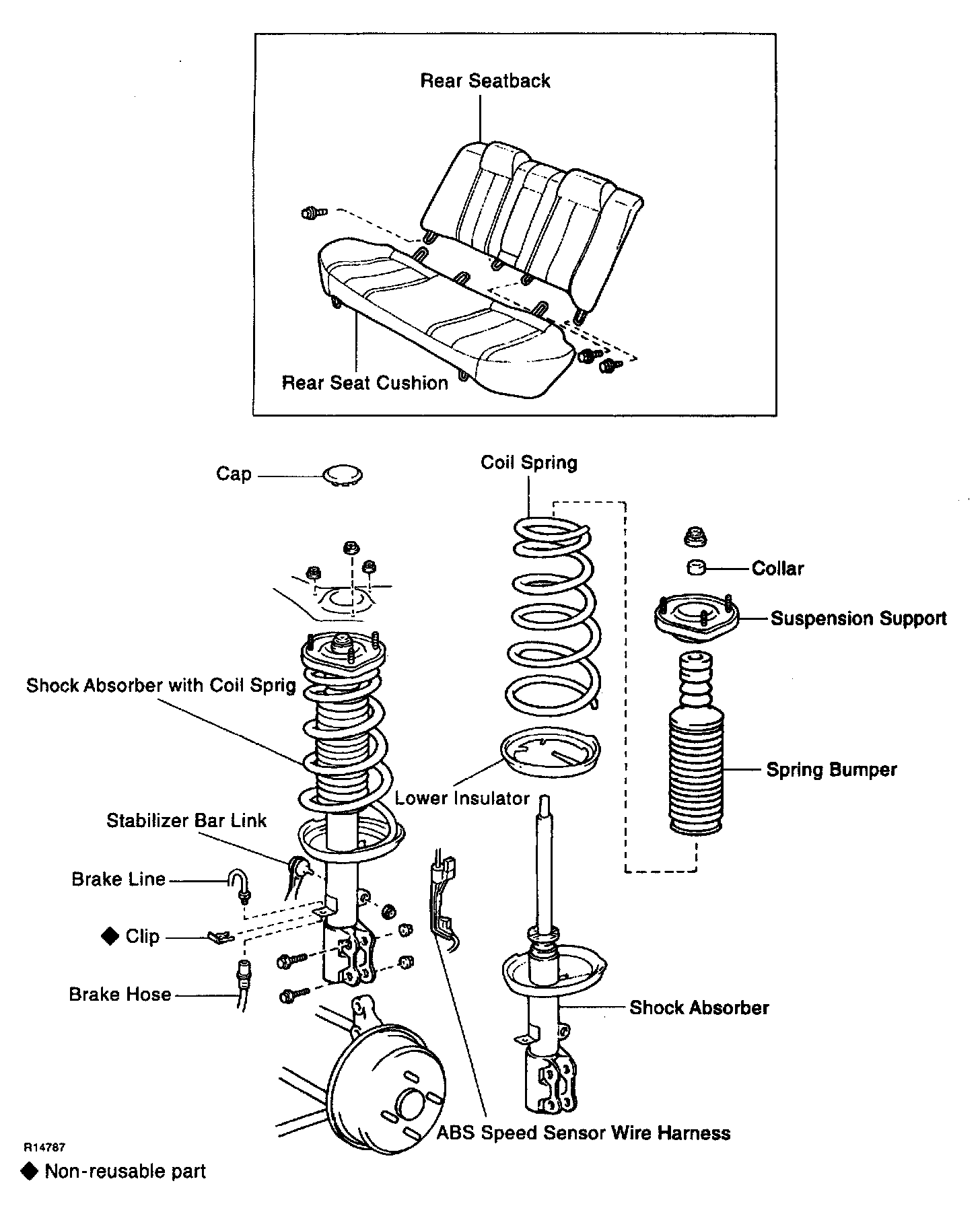 Rear Seatback

Rear Seat Cushion

Cap

Coil Spring

Collar

Suspension Support

Shock Absorber with Coil Sprig

Spring Bumper

Lower Insulator

Stabilizer Bar Link

Brake Line

◆ Clip

Brake Hose

Shock Absorber

ABS Speed Sensor Wire Harness

R14787

◆ Non-reusable part