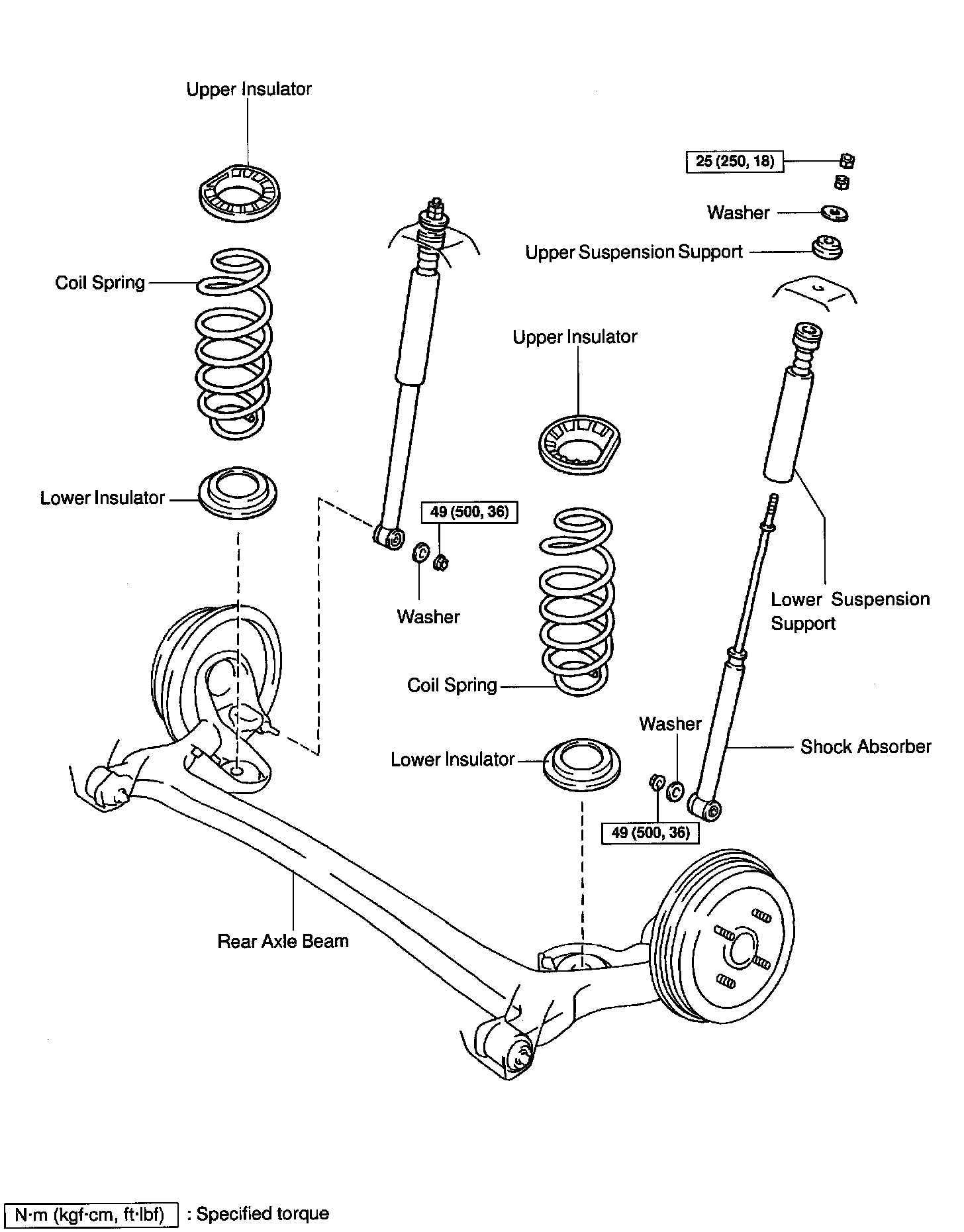 Upper Insulator

25 (250, 18)

Washer

Upper Suspension Support

Coil Spring

Upper Insulator

Lower Insulator

49 (500, 36)

Washer

Lower Suspension Support

Coil Spring

Washer

Shock Absorber

Lower Insulator

49 (500, 36)

Rear Axle Beam

N·m (kgf·cm, ft·lbf) : Specified torque