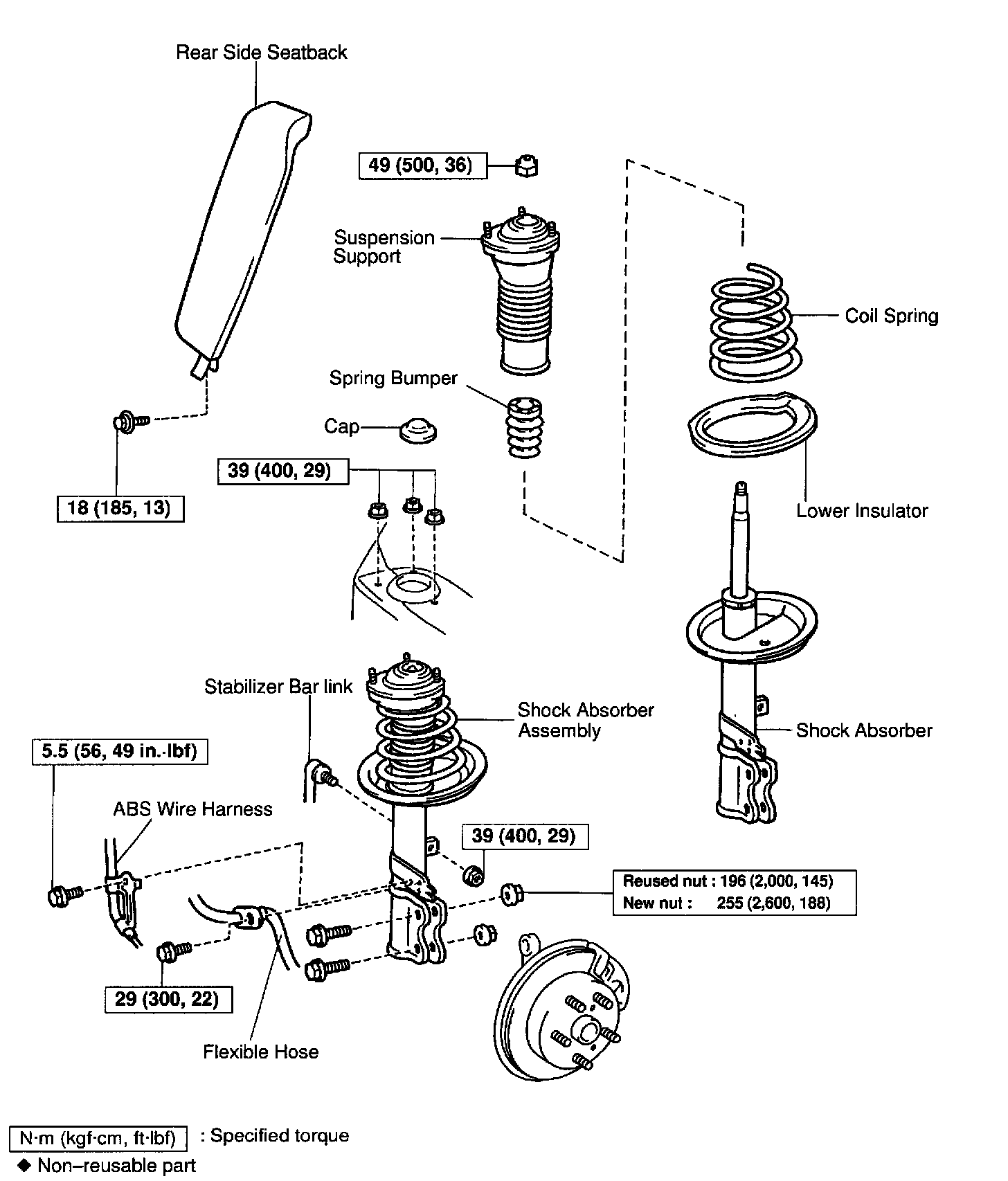 Rear Side Seatback

49 (500, 36)

Suspension Support

Coil Spring

Spring Bumper

Cap

39 (400, 29)

18 (185, 13)

Lower Insulator

Stabilizer Bar link

Shock Absorber Assembly

Shock Absorber

5.5 (56, 49 in.·lbf)

ABS Wire Harness

39 (400, 29)

Reused nut : 196 (2,000, 145)
New nut : 255 (2,600, 188)

29 (300, 22)

Flexible Hose

N·m (kgf·cm, ft·lbf) : Specified torque
◆ Non–reusable part