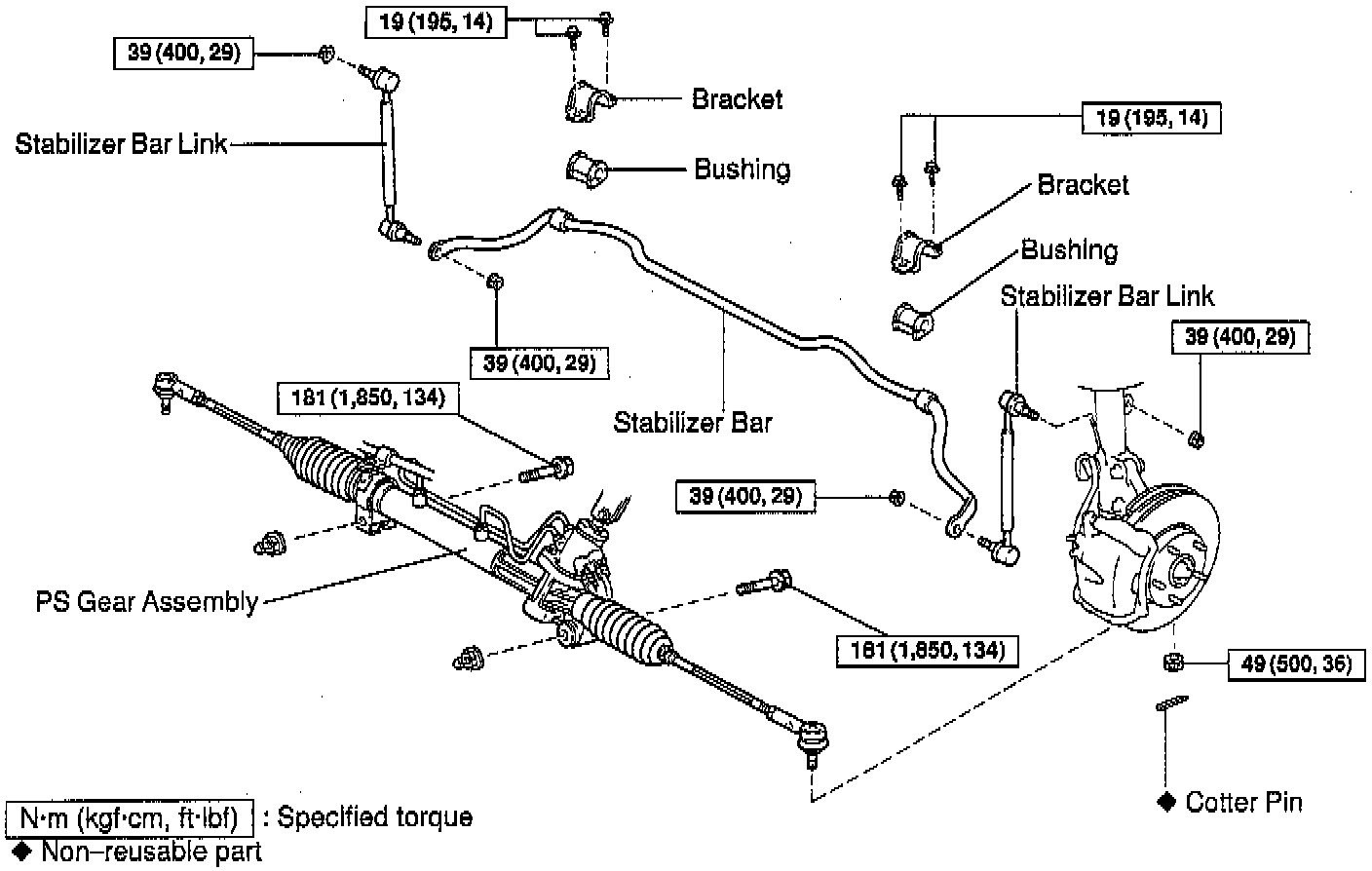 19 (195, 14)

39 (400, 29)

Bracket

Stabilizer Bar Link

Bushing

19 (195, 14)

Bracket

Bushing

Stabilizer Bar Link

39 (400, 29)

39 (400, 29)

181 (1,850, 134)

Stabilizer Bar

39 (400, 29)

PS Gear Assembly

181 (1,850, 134)

49 (500, 36)

◆ Cotter Pin

N·m (kgf·cm, ft·lbf) : Specified torque

◆ Non–reusable part