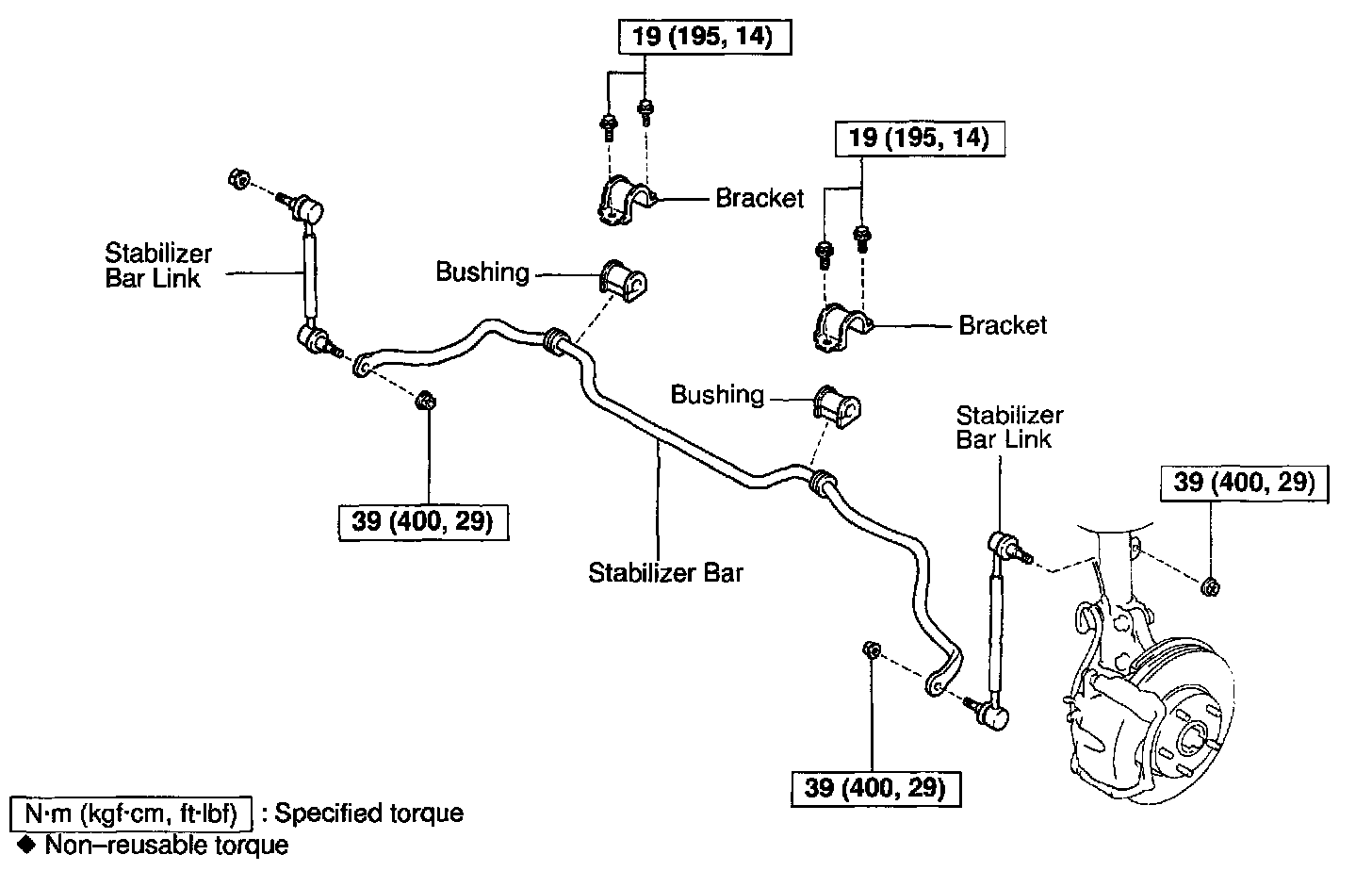 19 (195, 14)

19 (195, 14)

Bracket

Stabilizer Bar Link

Bushing

Bracket

Bushing

Stabilizer Bar Link

39 (400, 29)

39 (400, 29)

Stabilizer Bar

39 (400, 29)

N·m (kgf·cm, ft·lbf) : Specified torque
◆ Non–reusable torque