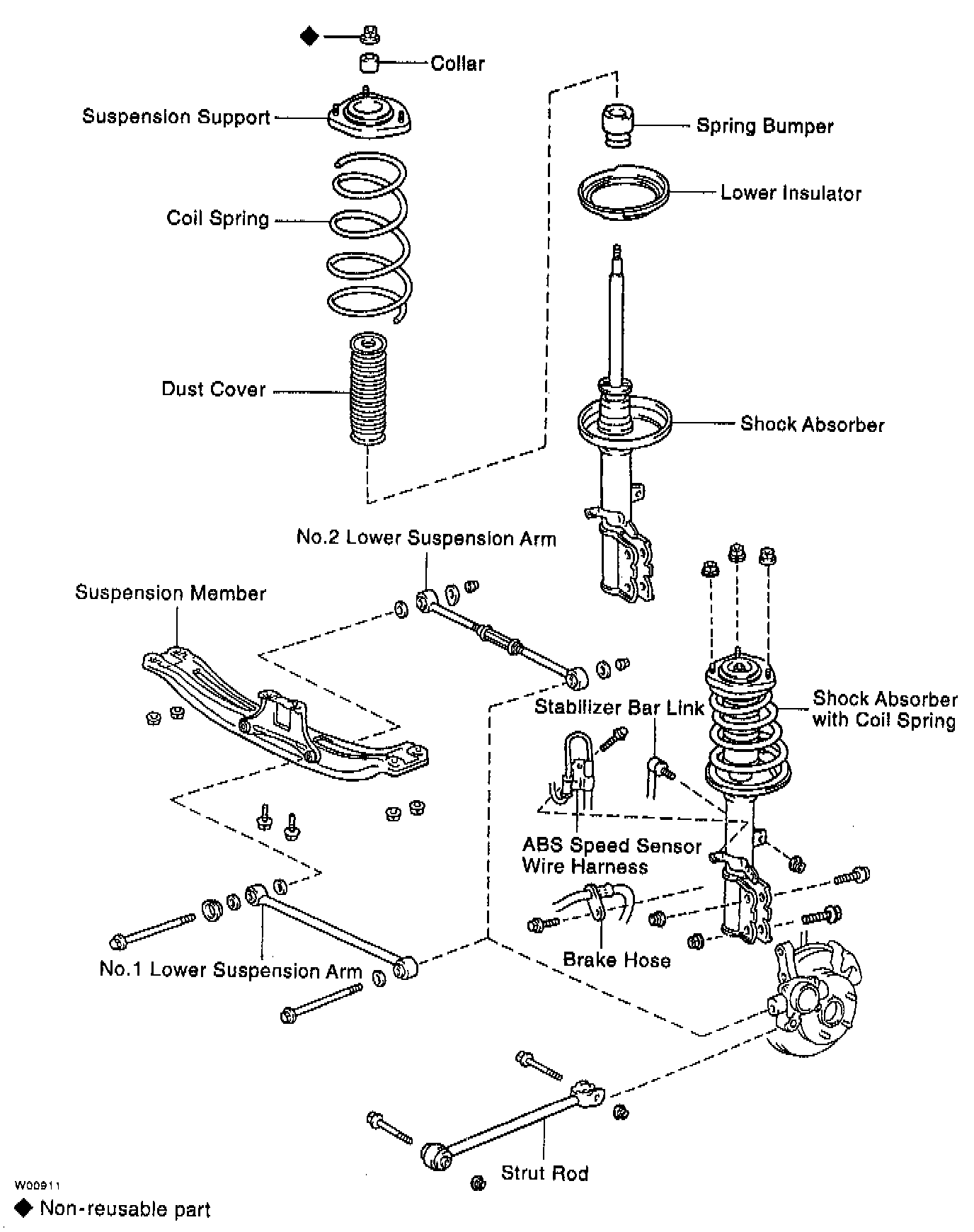 ◆
Collar
Suspension Support
Spring Bumper
Lower Insulator
Coil Spring
Dust Cover
Shock Absorber
No.2 Lower Suspension Arm
Suspension Member
Stabilizer Bar Link
Shock Absorber with Coil Spring
ABS Speed Sensor Wire Harness
Brake Hose
No.1 Lower Suspension Arm
Strut Rod
W00911
◆ Non-reusable part