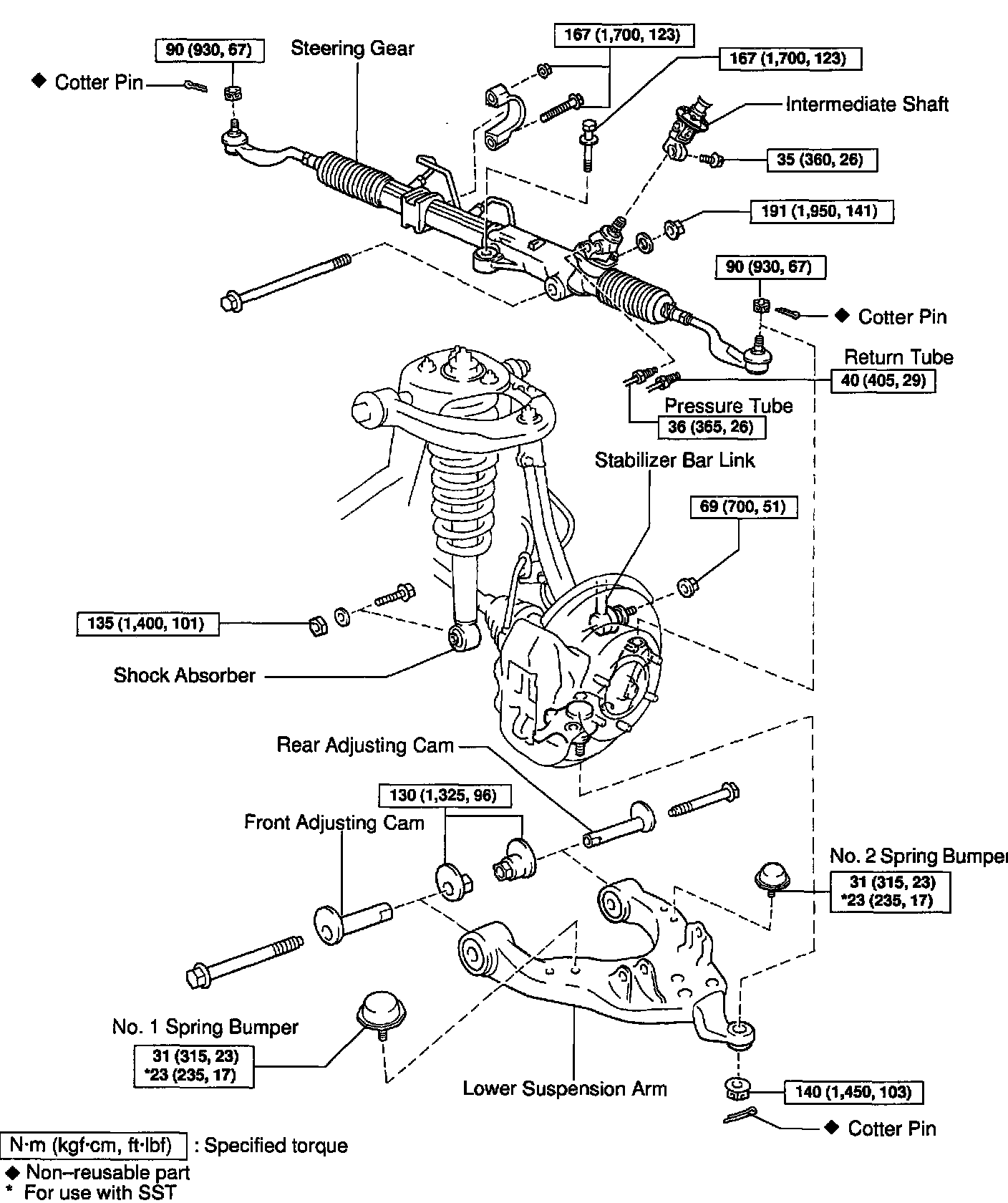 90 (930, 67)
Steering Gear
167 (1,700, 123)
167 (1,700, 123)
◆ Cotter Pin
Intermediate Shaft
35 (360, 26)
191 (1,950, 141)
90 (930, 67)
◆ Cotter Pin
Return Tube
40 (405, 29)
Pressure Tube
36 (365, 26)
Stabilizer Bar Link
69 (700, 51)
135 (1,400, 101)
Shock Absorber
Rear Adjusting Cam
130 (1,325, 96)
Front Adjusting Cam
No. 2 Spring Bumper
31 (315, 23)
*23 (235, 17)
No. 1 Spring Bumper
31 (315, 23)
*23 (235, 17)
Lower Suspension Arm
140 (1,450, 103)
◆ Cotter Pin
N·m (kgf·cm, ft·lbf) : Specified torque
◆ Non–reusable part
* For use with SST