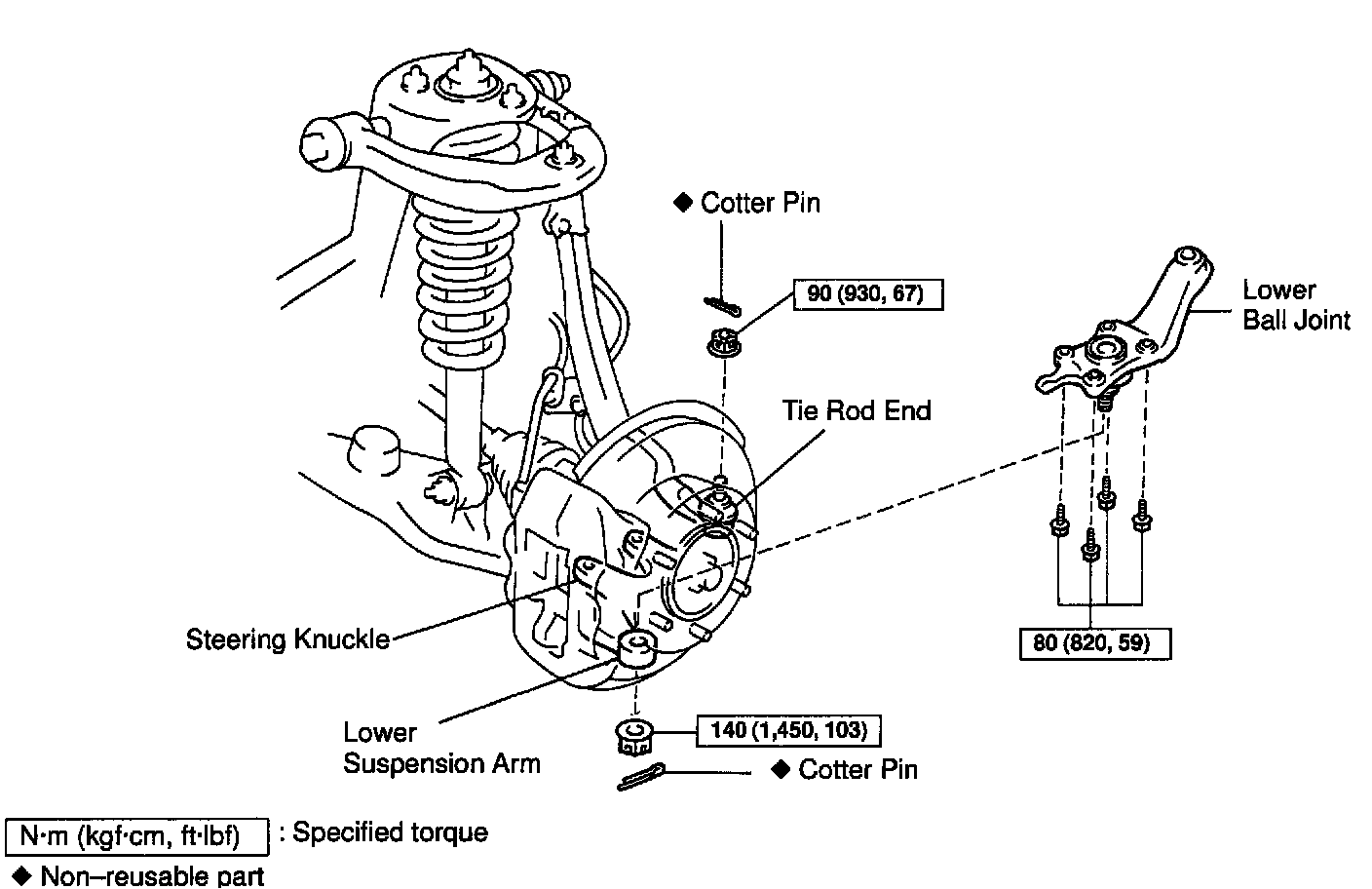 ◆ Cotter Pin

90 (930, 67)

Lower Ball Joint

Tie Rod End

Steering Knuckle

80 (820, 59)

Lower Suspension Arm

140 (1,450, 103)

◆ Cotter Pin

N·m (kgf·cm, ft·lbf) : Specified torque

◆ Non–reusable part