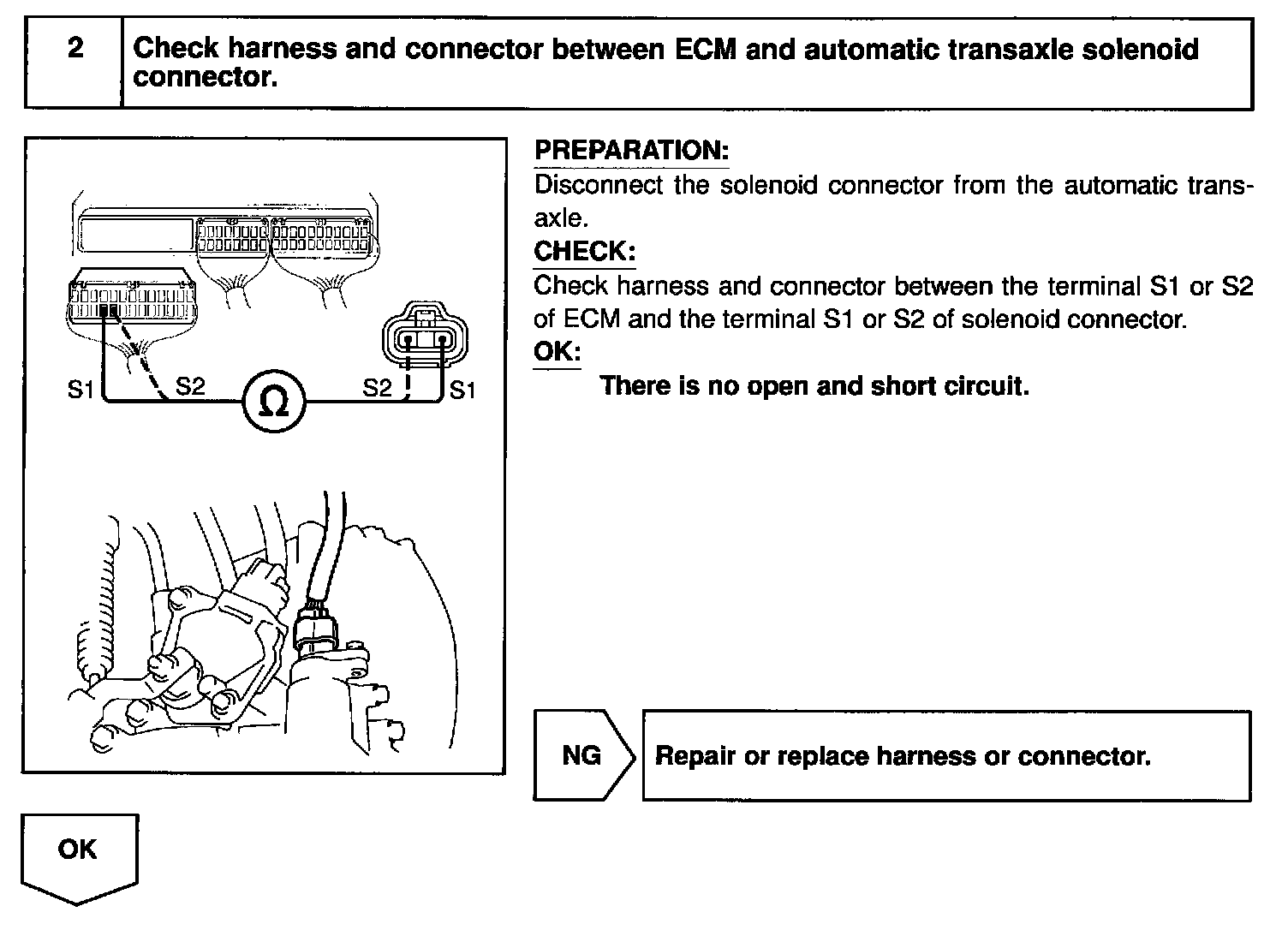 2 Check harness and connector between ECM and automatic transaxle solenoid connector.

S1 S2 Ω S2 S1

PREPARATION:
Disconnect the solenoid connector from the automatic transaxle.
CHECK:
Check harness and connector between the terminal S1 or S2 of ECM and the terminal S1 or S2 of solenoid connector.
OK:
There is no open and short circuit.

NG

Repair or replace harness or connector.

OK