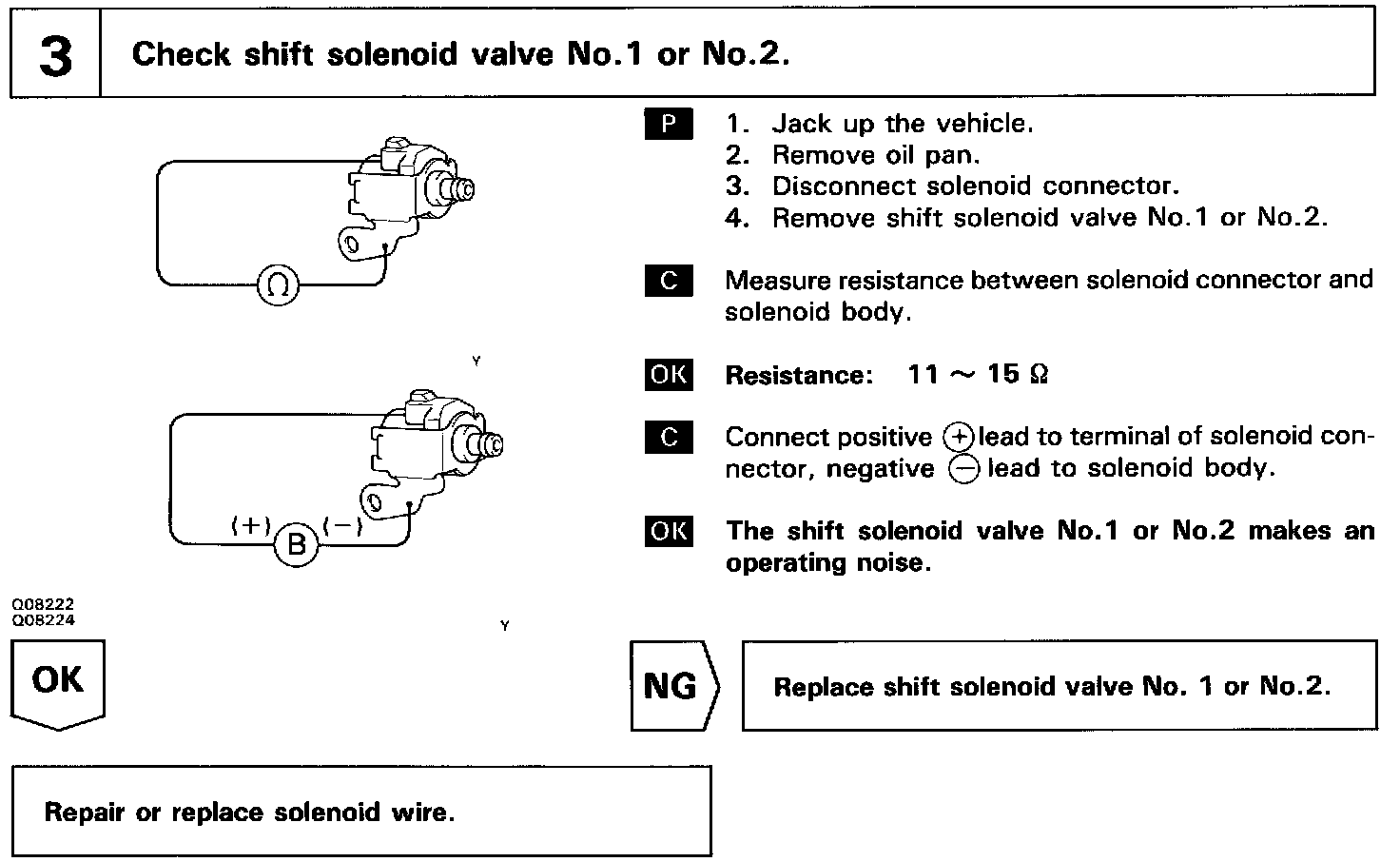 3 Check shift solenoid valve No.1 or No.2.

Ω

Y

(+) B (−)

Q08222
Q08224

Y

P 1. Jack up the vehicle.
2. Remove oil pan.
3. Disconnect solenoid connector.
4. Remove shift solenoid valve No.1 or No.2.

C Measure resistance between solenoid connector and solenoid body.

OK Resistance: 11 ~ 15 Ω

C Connect positive ⊕ lead to terminal of solenoid connector, negative ⊖ lead to solenoid body.

OK The shift solenoid valve No.1 or No.2 makes an operating noise.

OK

NG Replace shift solenoid valve No. 1 or No.2.

Repair or replace solenoid wire.