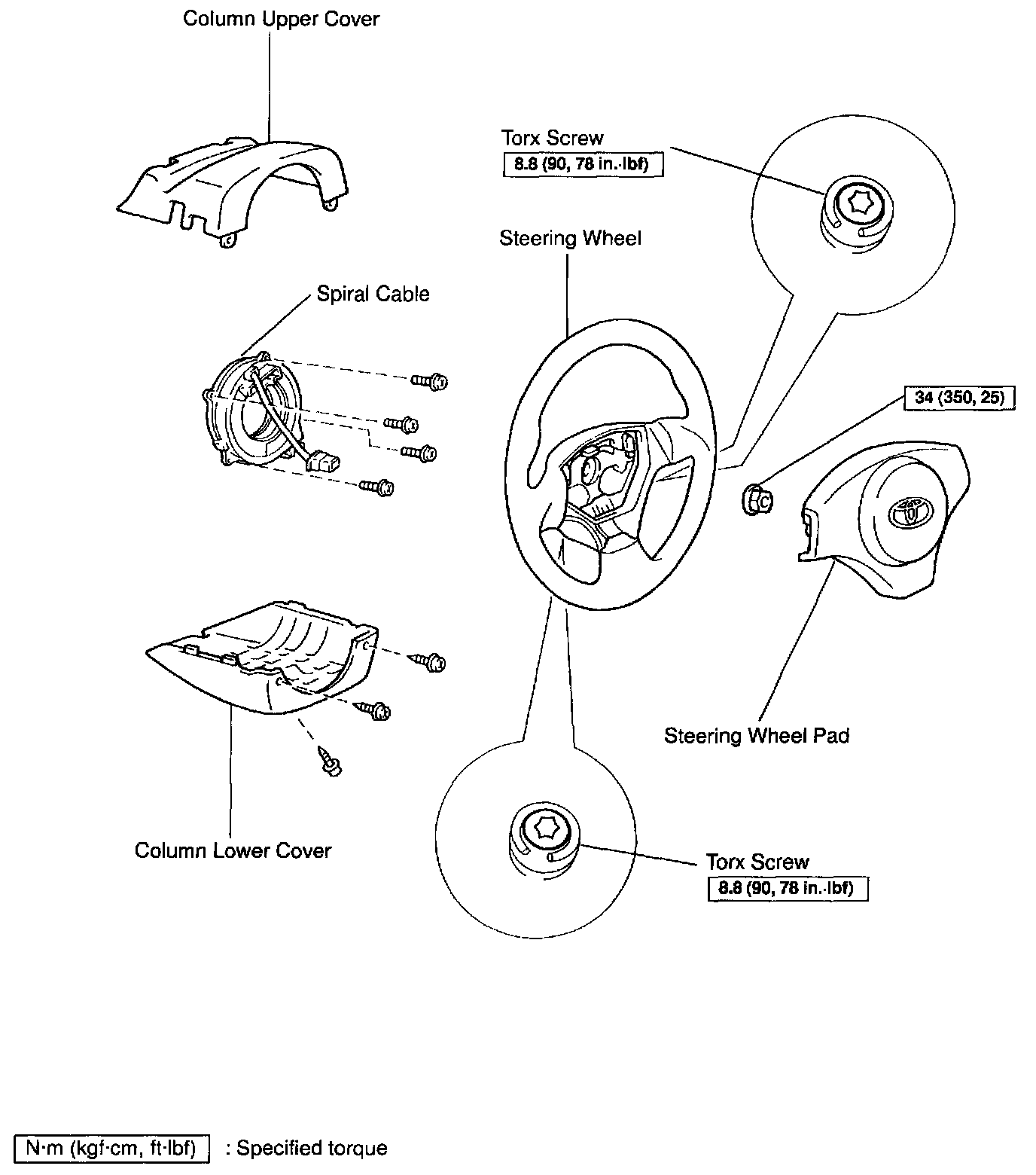 Column Upper Cover

Torx Screw
8.8 (90, 78 in.·lbf)

Steering Wheel

Spiral Cable

34 (350, 25)

Steering Wheel Pad

Column Lower Cover

Torx Screw
8.8 (90, 78 in.·lbf)

N·m (kgf·cm, ft·lbf) : Specified torque