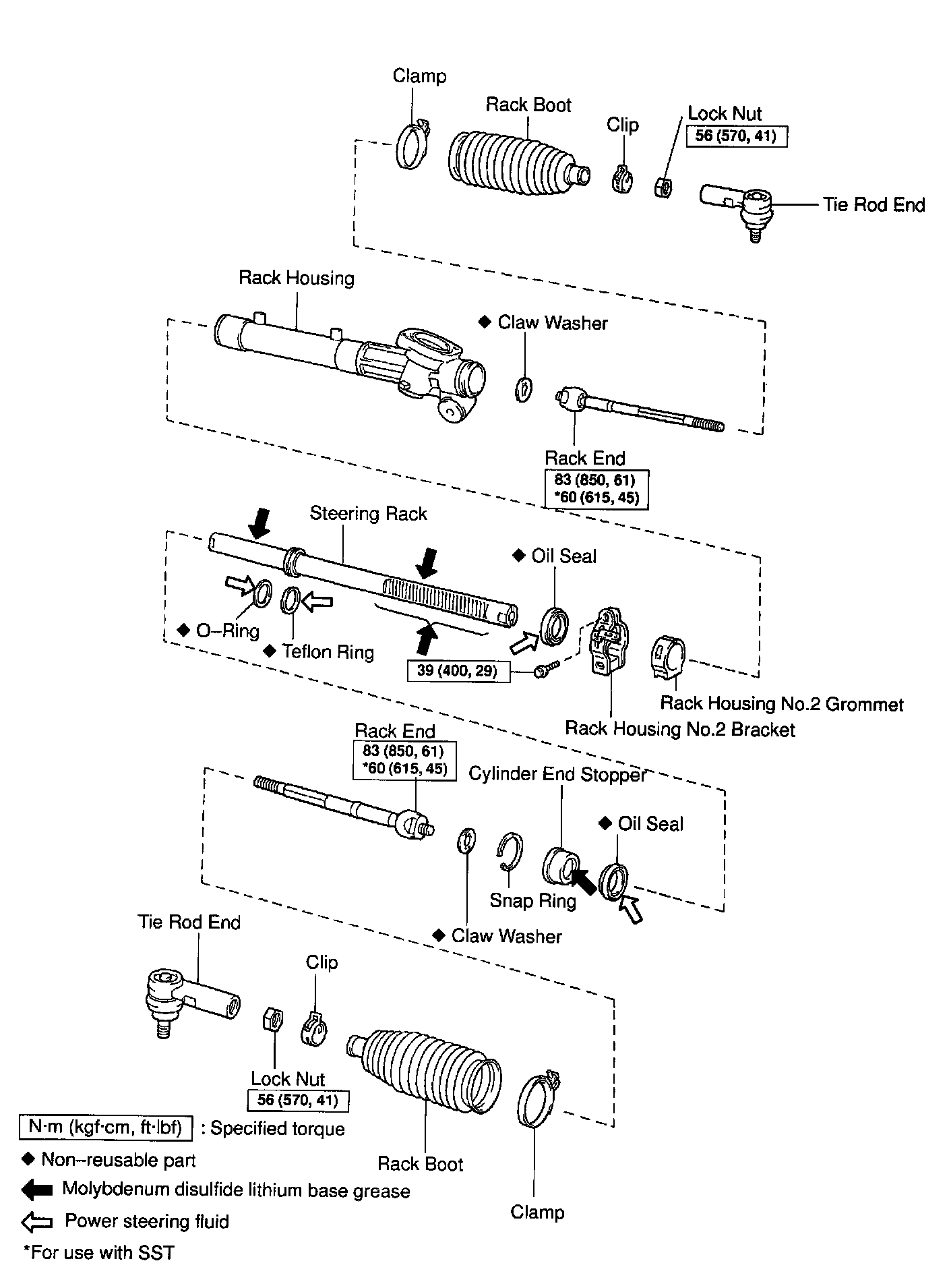 Clamp
Rack Boot
Clip
Lock Nut
56 (570, 41)
Tie Rod End

Rack Housing
◆ Claw Washer
Rack End
83 (850, 61)
*60 (615, 45)

Steering Rack
◆ Oil Seal
◆ O–Ring
◆ Teflon Ring
39 (400, 29)
Rack Housing No.2 Grommet
Rack Housing No.2 Bracket

Rack End
83 (850, 61)
*60 (615, 45)
Cylinder End Stopper
◆ Oil Seal
Snap Ring
◆ Claw Washer

Tie Rod End
Clip
Lock Nut
56 (570, 41)
Rack Boot
Clamp

N·m (kgf·cm, ft·lbf) : Specified torque
◆ Non–reusable part
Molybdenum disulfide lithium base grease
Power steering fluid
*For use with SST