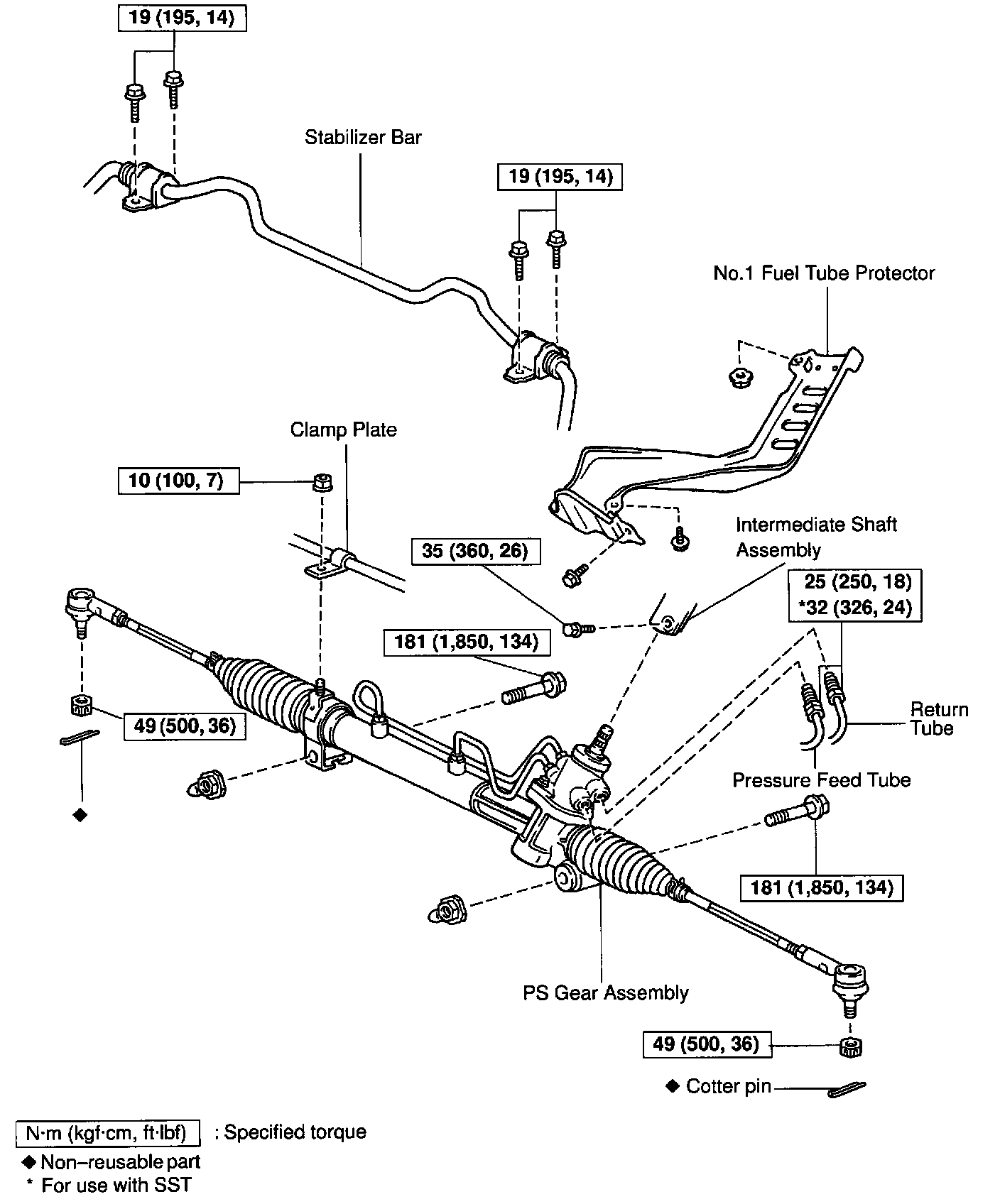 19 (195, 14)

Stabilizer Bar

19 (195, 14)

No.1 Fuel Tube Protector

Clamp Plate

10 (100, 7)

Intermediate Shaft Assembly

35 (360, 26)

25 (250, 18)
*32 (326, 24)

181 (1,850, 134)

Return Tube

49 (500, 36)

Pressure Feed Tube

◆

181 (1,850, 134)

PS Gear Assembly

49 (500, 36)

◆ Cotter pin

N·m (kgf·cm, ft·lbf) : Specified torque
◆ Non–reusable part
* For use with SST