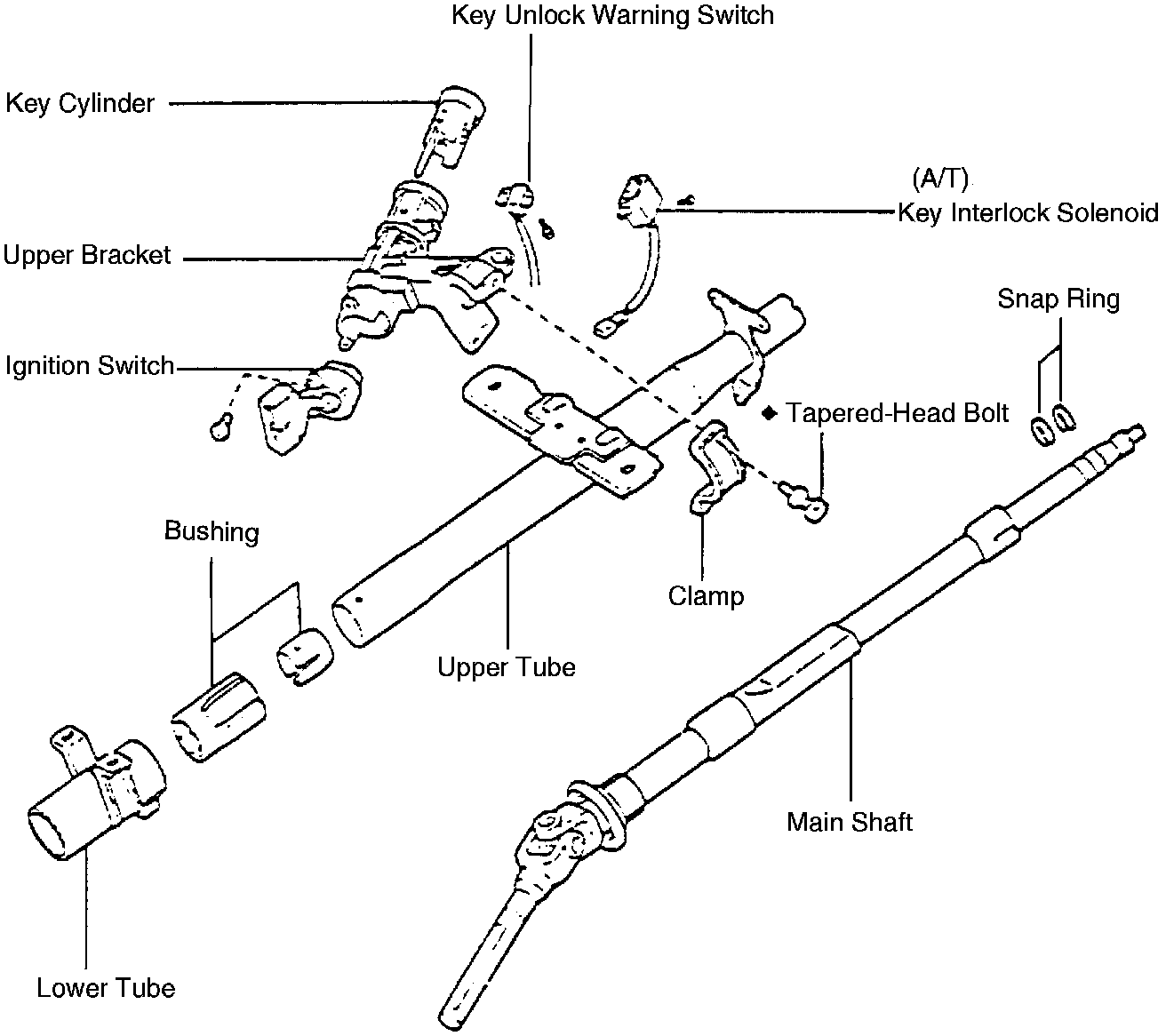 Key Unlock Warning Switch

Key Cylinder

(A/T)
Key Interlock Solenoid

Upper Bracket

Snap Ring

Ignition Switch

◆ Tapered-Head Bolt

Bushing

Clamp

Upper Tube

Main Shaft

Lower Tube