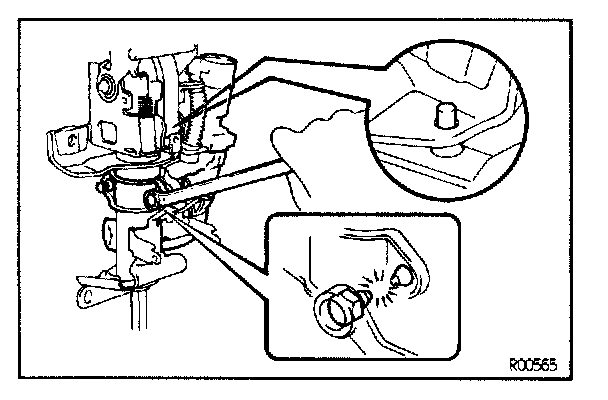 R00565