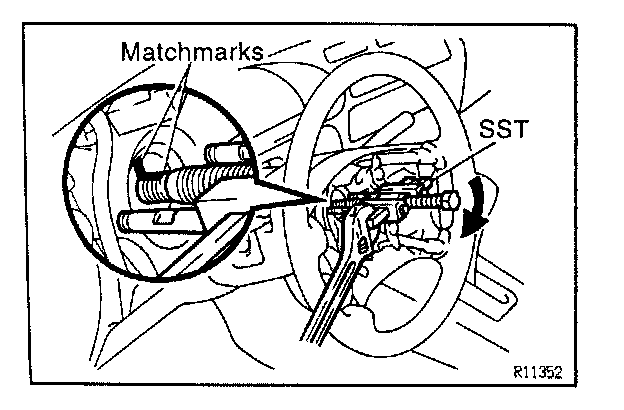 Matchmarks

SST

R11352