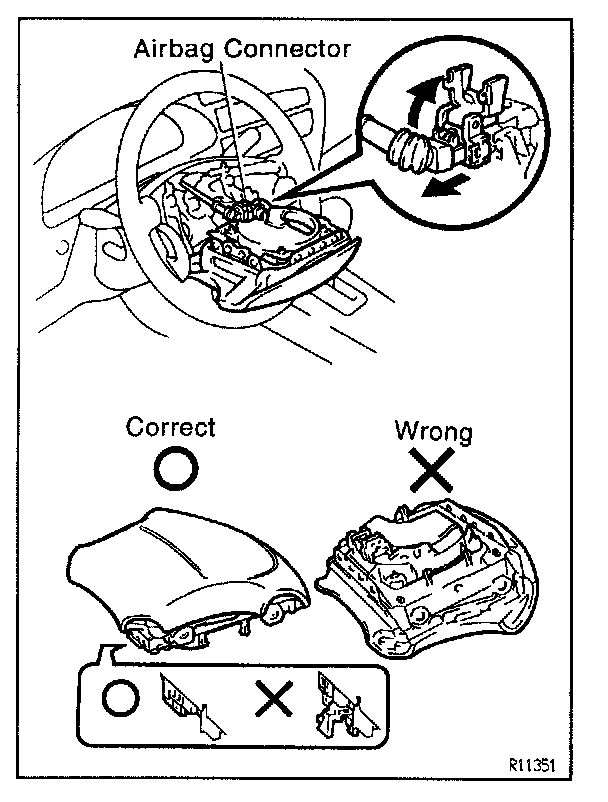 Airbag Connector

Correct

Wrong

R11351