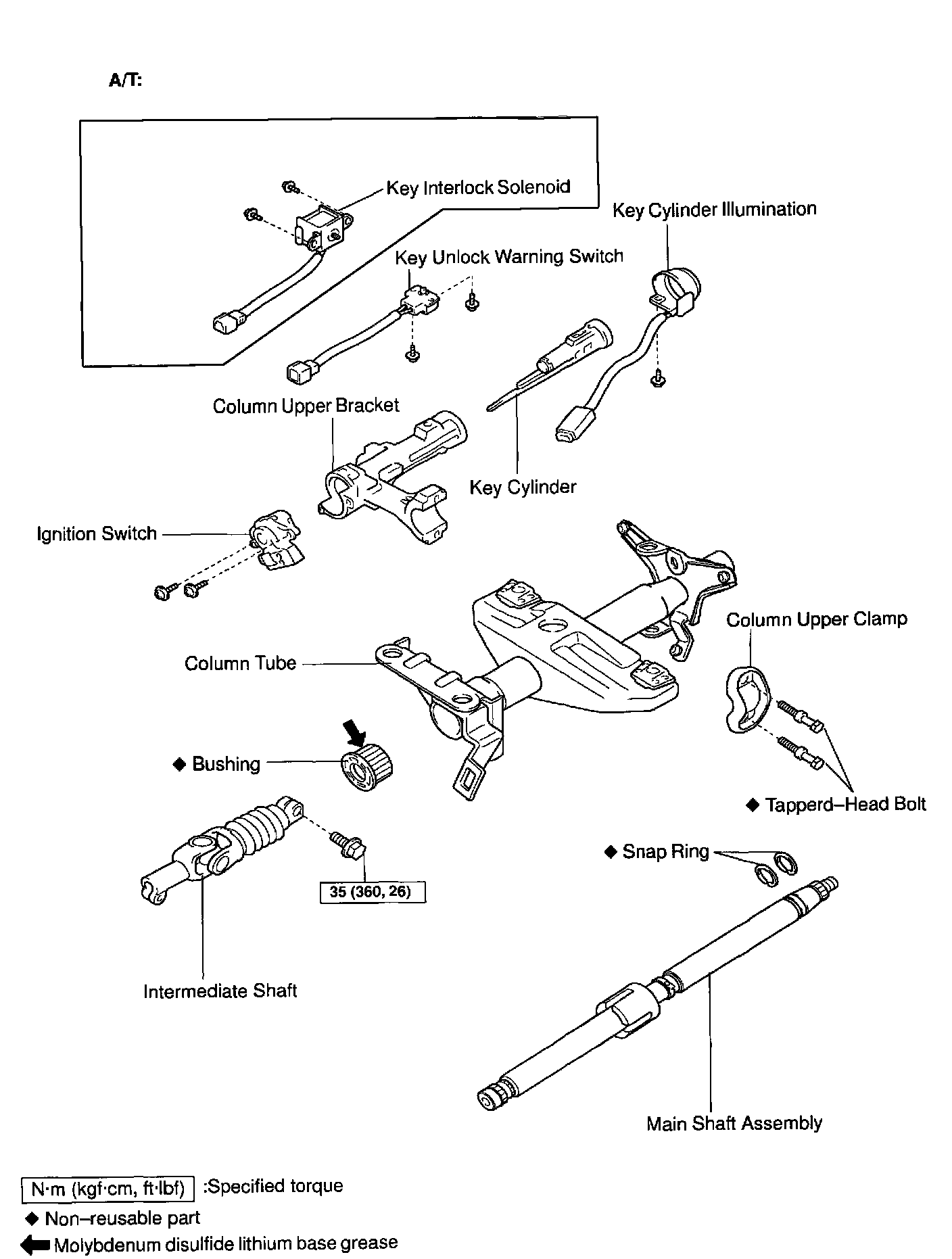 A/T:

Key Interlock Solenoid

Key Cylinder Illumination

Key Unlock Warning Switch

Column Upper Bracket

Key Cylinder

Ignition Switch

Column Upper Clamp

Column Tube

◆ Bushing

◆ Tapperd–Head Bolt

◆ Snap Ring

35 (360, 26)

Intermediate Shaft

Main Shaft Assembly

N·m (kgf·cm, ft·lbf) :Specified torque

◆ Non–reusable part

Molybdenum disulfide lithium base grease