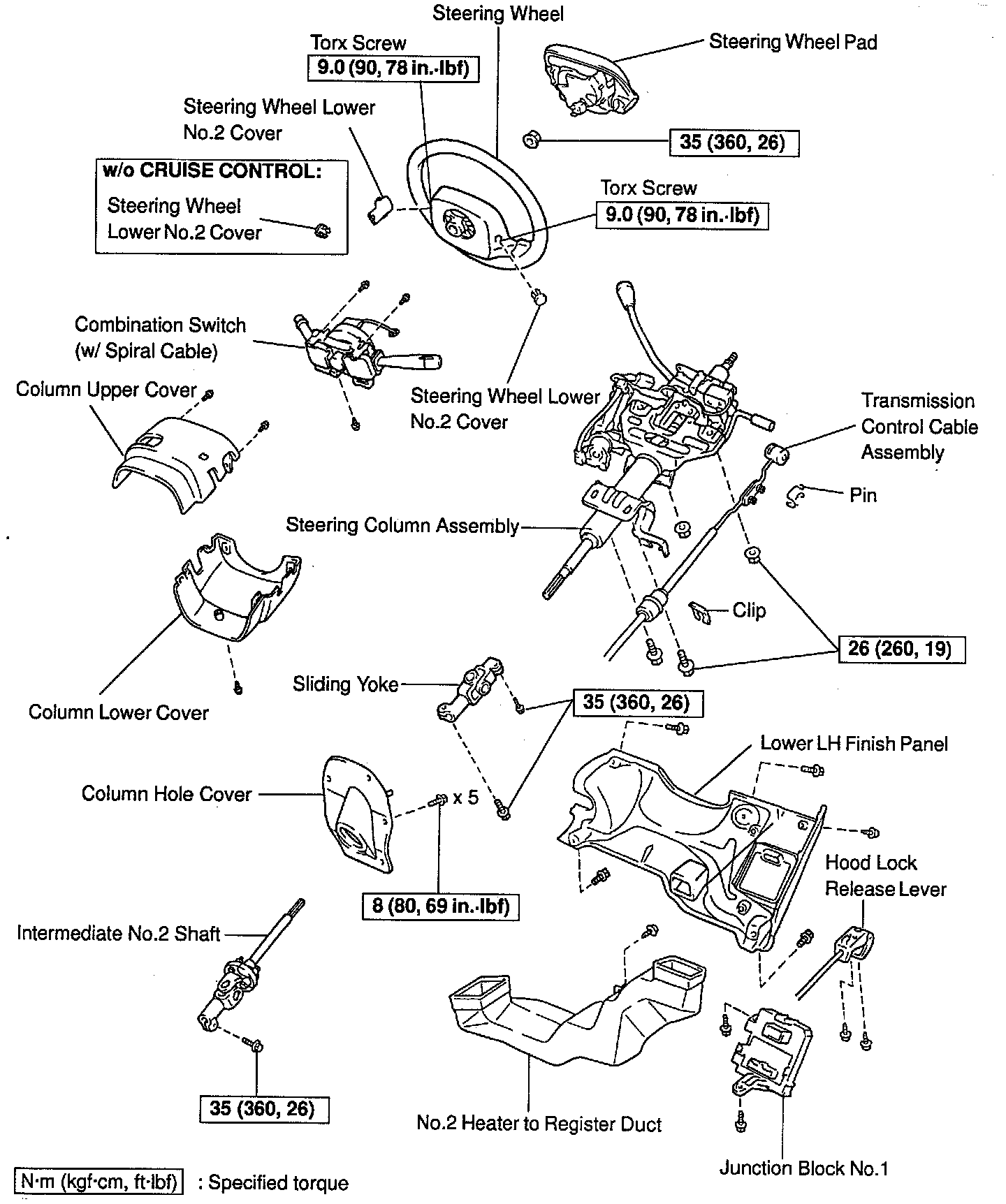 Steering Wheel

Torx Screw

9.0 (90, 78 in.·lbf)

Steering Wheel Pad

Steering Wheel Lower No.2 Cover

35 (360, 26)

w/o CRUISE CONTROL:

Steering Wheel Lower No.2 Cover

Torx Screw

9.0 (90, 78 in.·lbf)

Combination Switch (w/ Spiral Cable)

Column Upper Cover

Steering Wheel Lower No.2 Cover

Transmission Control Cable Assembly

Pin

Steering Column Assembly

Clip

26 (260, 19)

Column Lower Cover

Sliding Yoke

35 (360, 26)

Lower LH Finish Panel

Column Hole Cover

x 5

8 (80, 69 in.·lbf)

Hood Lock Release Lever

Intermediate No.2 Shaft

35 (360, 26)

No.2 Heater to Register Duct

Junction Block No.1

N·m (kgf·cm, ft·lbf) : Specified torque