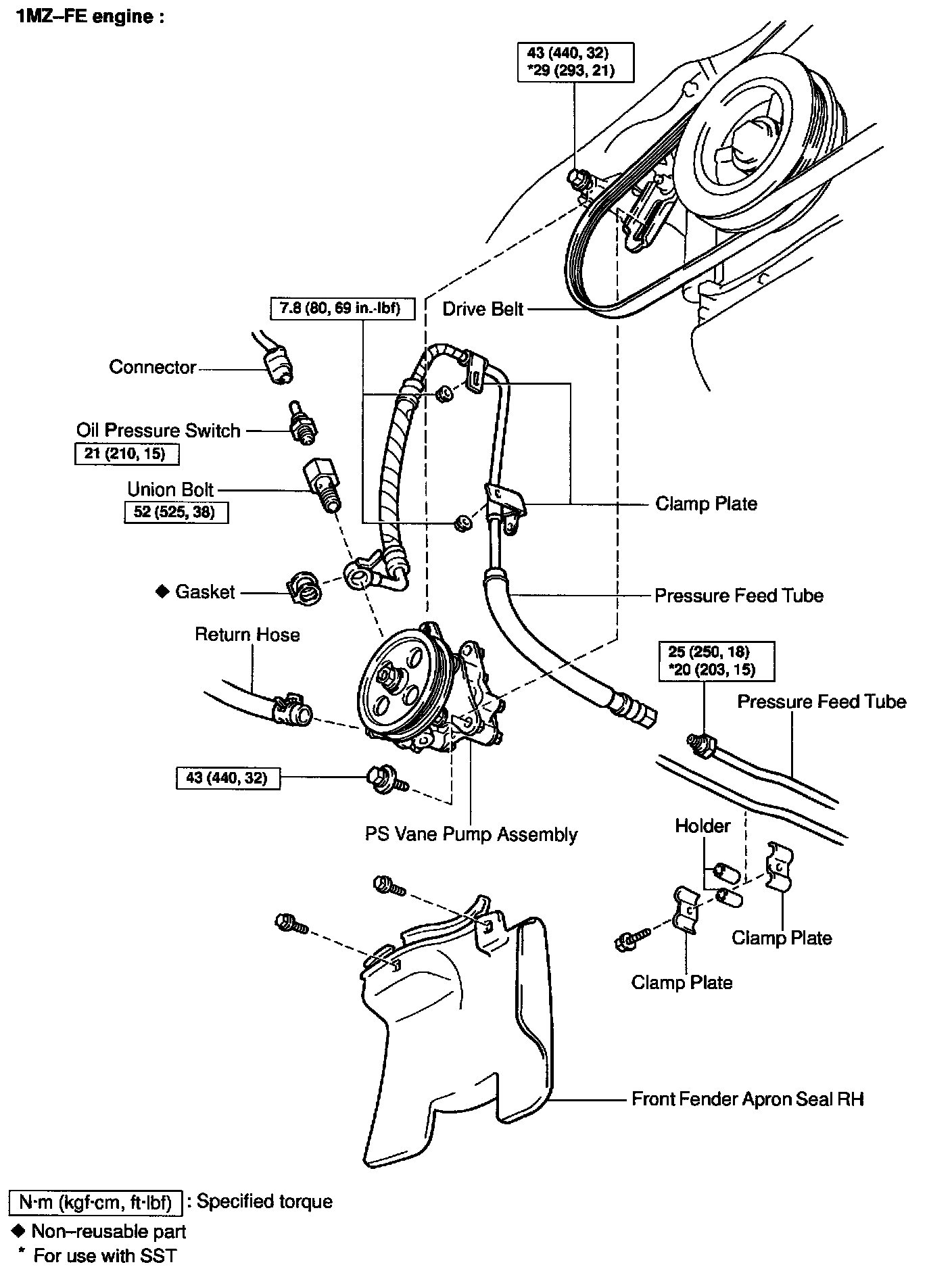 1MZ–FE engine :

43 (440, 32)
*29 (293, 21)

7.8 (80, 69 in.·lbf)

Drive Belt

Connector

Oil Pressure Switch
21 (210, 15)

Union Bolt
52 (525, 38)

Clamp Plate

◆ Gasket

Pressure Feed Tube

Return Hose

25 (250, 18)
*20 (203, 15)

Pressure Feed Tube

43 (440, 32)

PS Vane Pump Assembly

Holder

Clamp Plate

Clamp Plate

Front Fender Apron Seal RH

N·m (kgf·cm, ft·lbf) : Specified torque
◆ Non–reusable part
* For use with SST