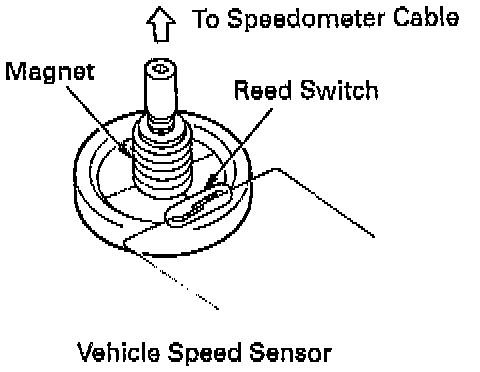 To Speedometer Cable

Magnet

Reed Switch

Vehicle Speed Sensor