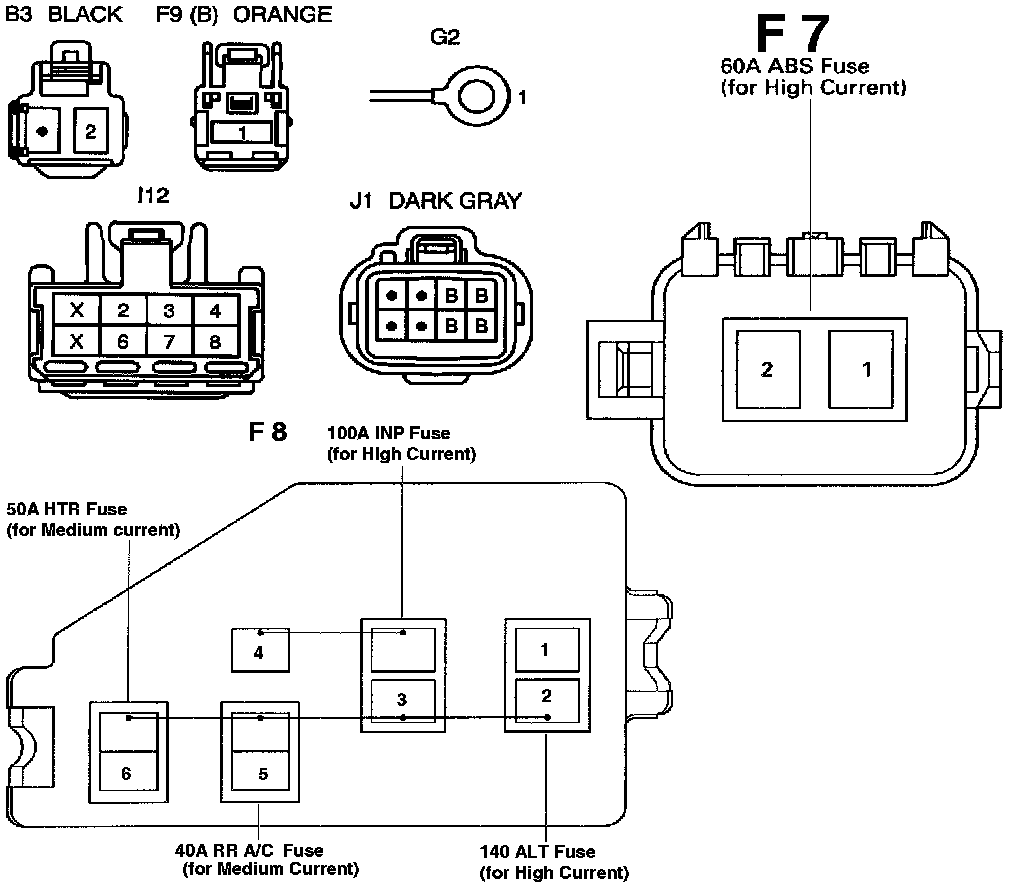 B3 BLACK

2

F9 (B) ORANGE

1

G2

1

F 7
60A ABS Fuse
(for High Current)

2 1

I12

X 2 3 4
X 6 7 8

J1 DARK GRAY

B B
B B

F 8

100A INP Fuse
(for High Current)

50A HTR Fuse
(for Medium current)

4

3

1

2

6

5

40A RR A/C Fuse
(for Medium Current)

140 ALT Fuse
(for High Current)