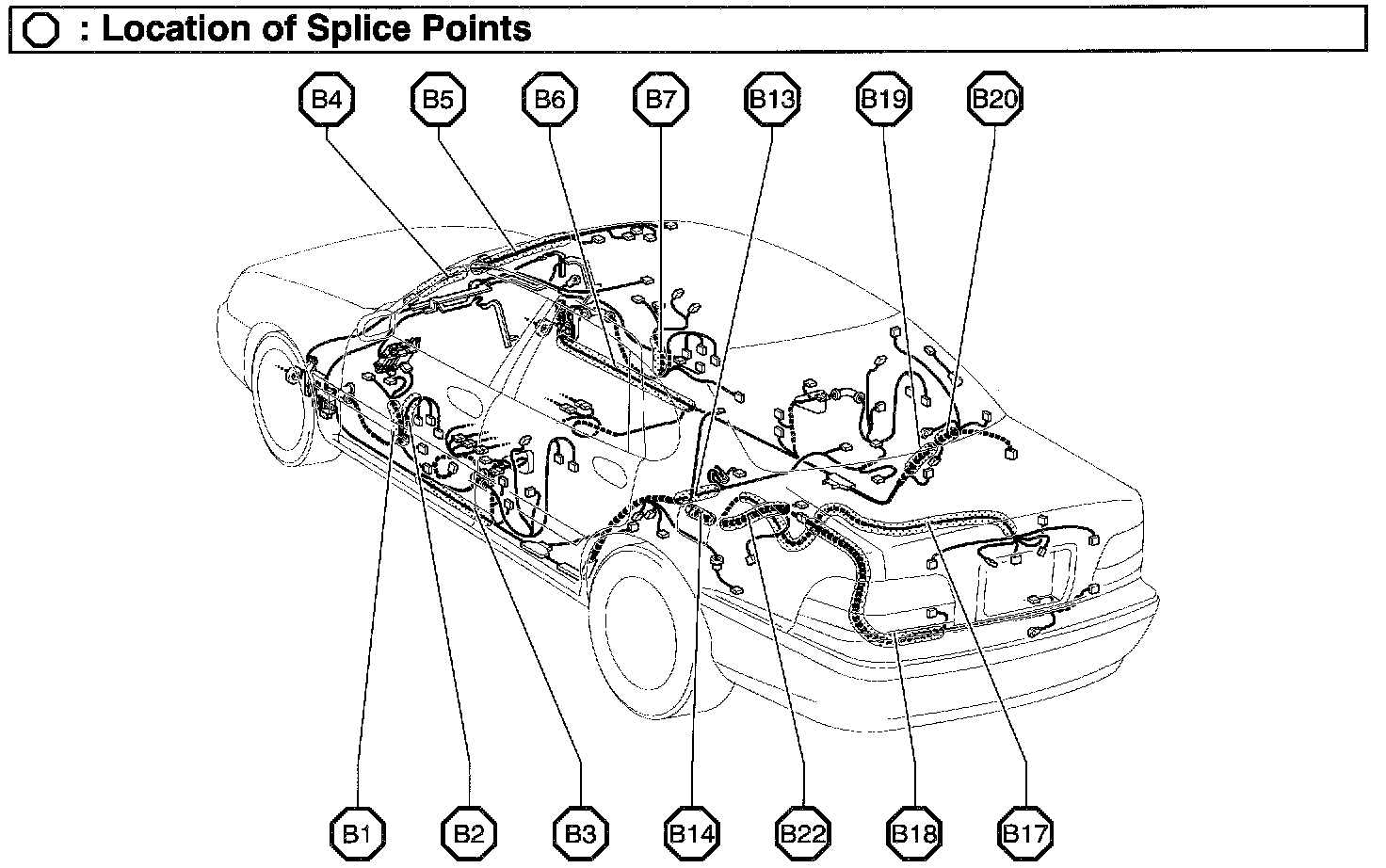 : Location of Splice Points

B4 B5 B6 B7 B13 B19 B20

B1 B2 B3 B14 B22 B18 B17