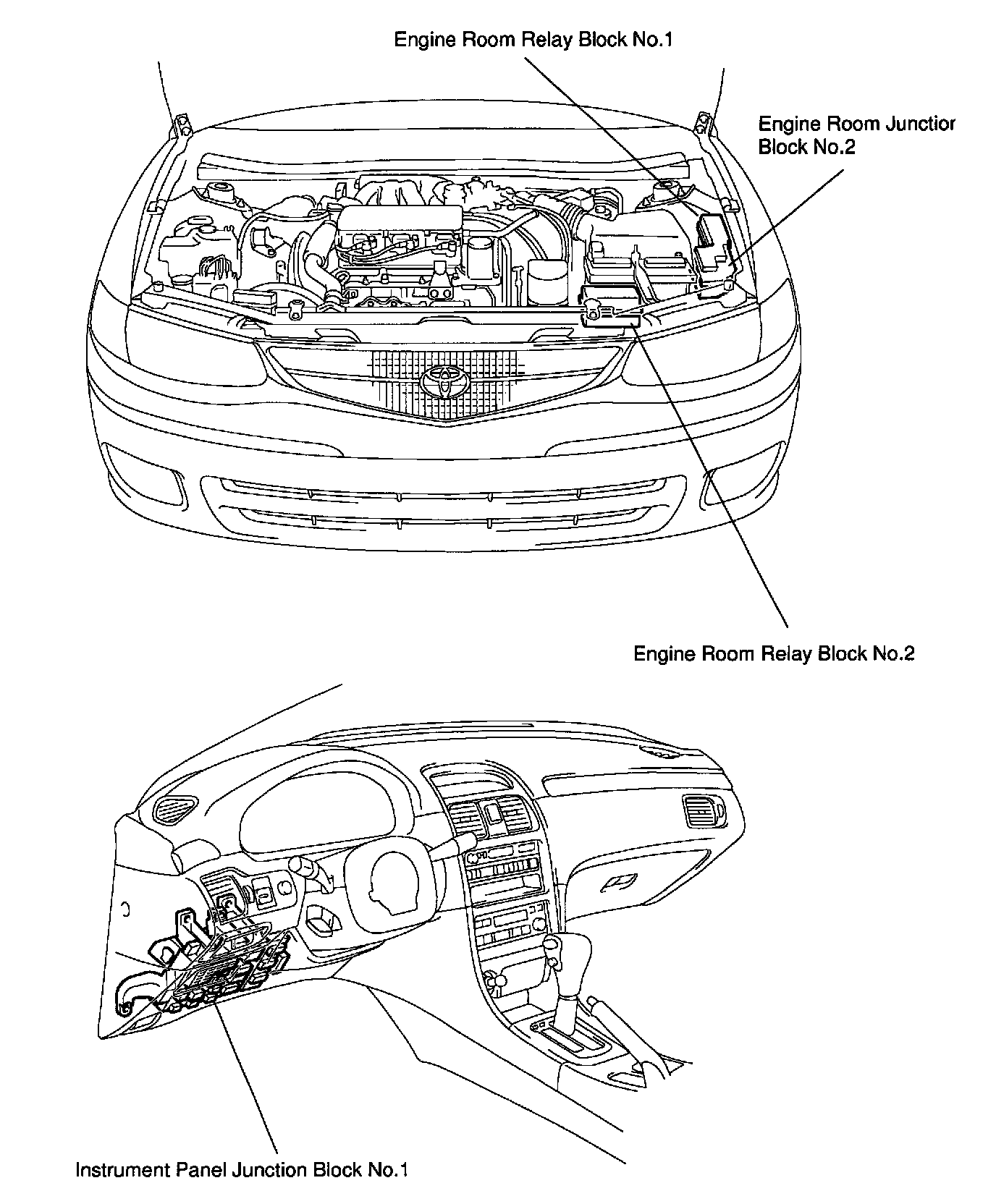 Engine Room Relay Block No.1

Engine Room Junctior Block No.2

Engine Room Relay Block No.2

Instrument Panel Junction Block No.1