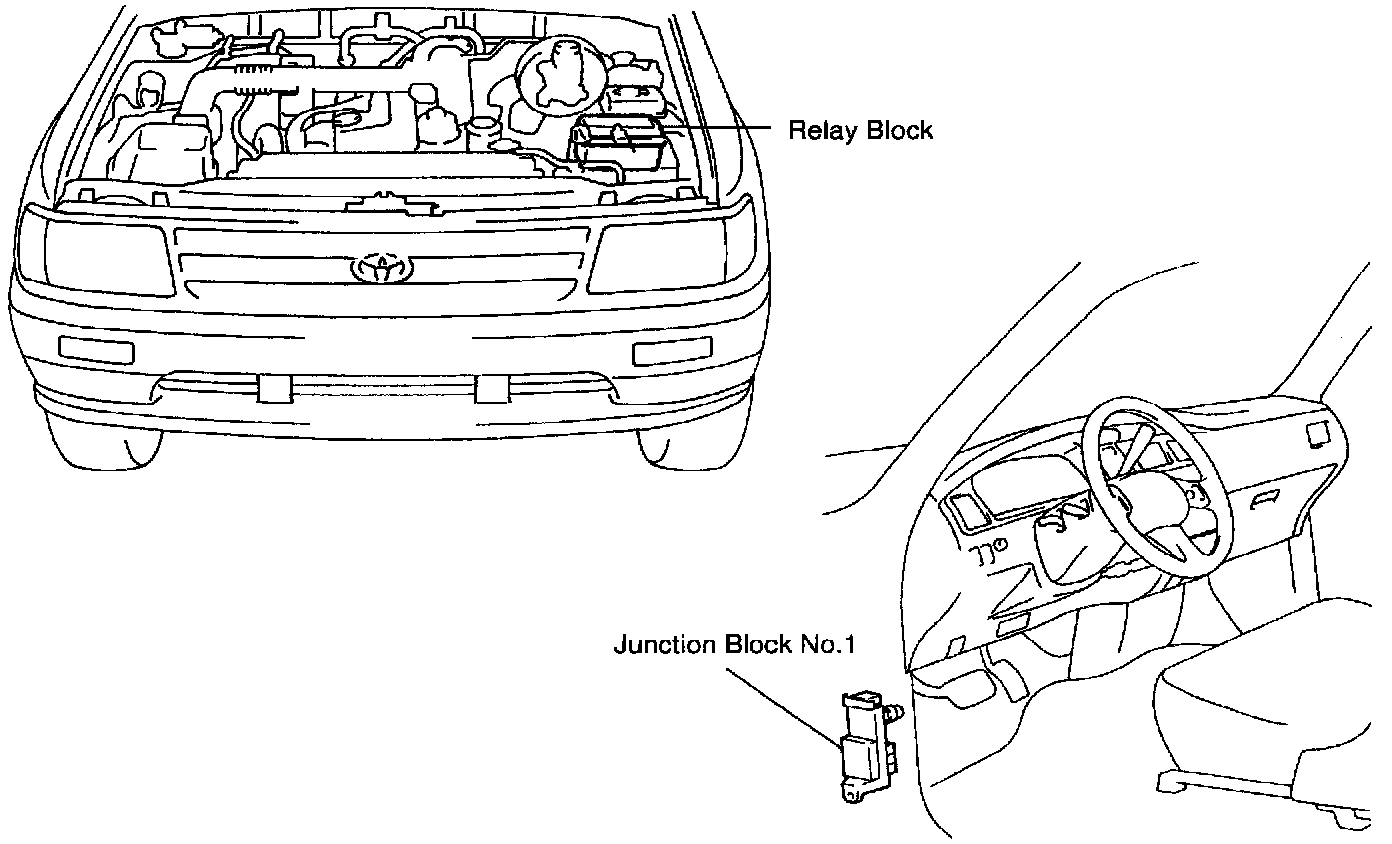 Relay Block

Junction Block No.1