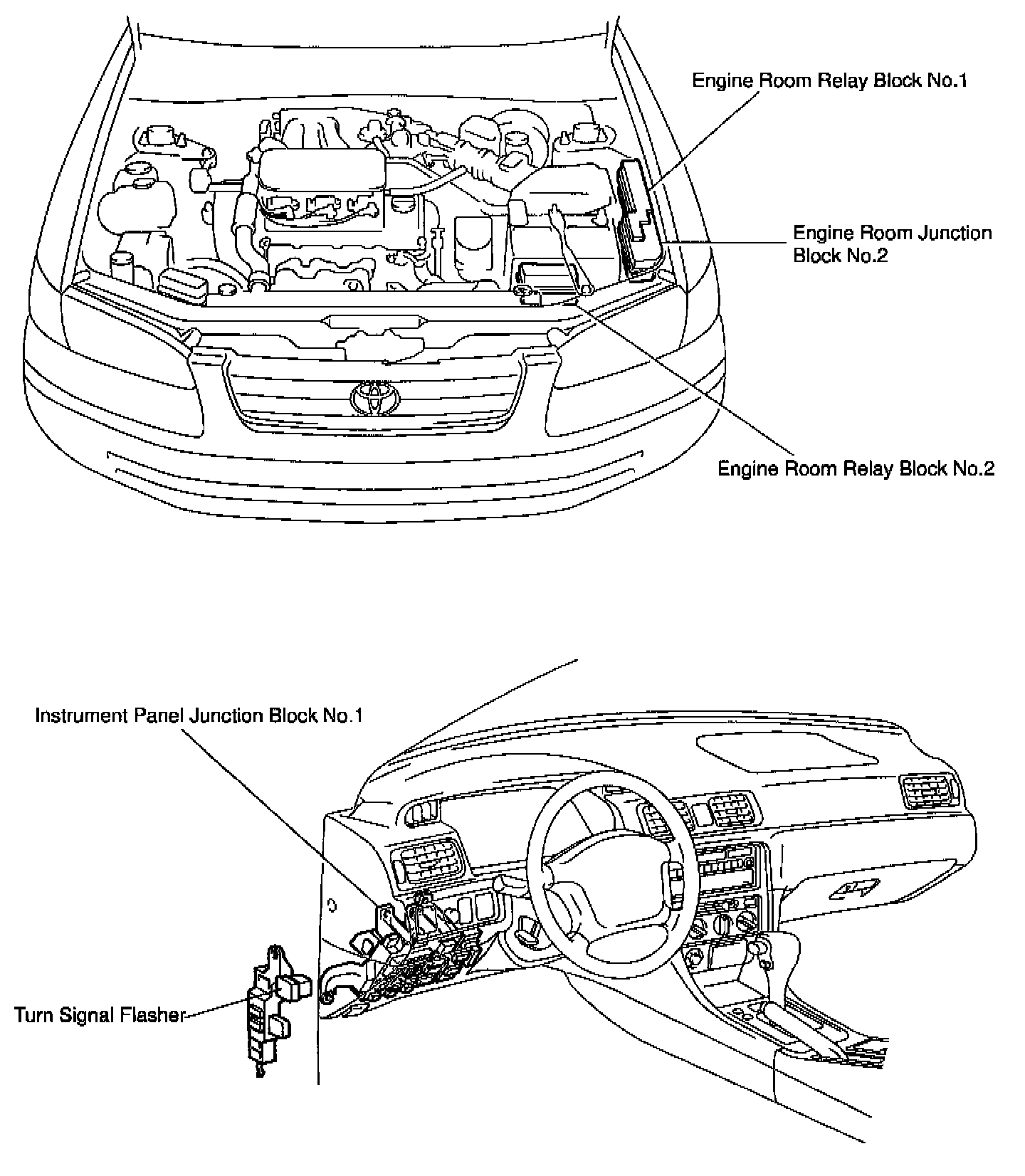 Engine Room Relay Block No.1

Engine Room Junction Block No.2

Engine Room Relay Block No.2

Instrument Panel Junction Block No.1

Turn Signal Flasher