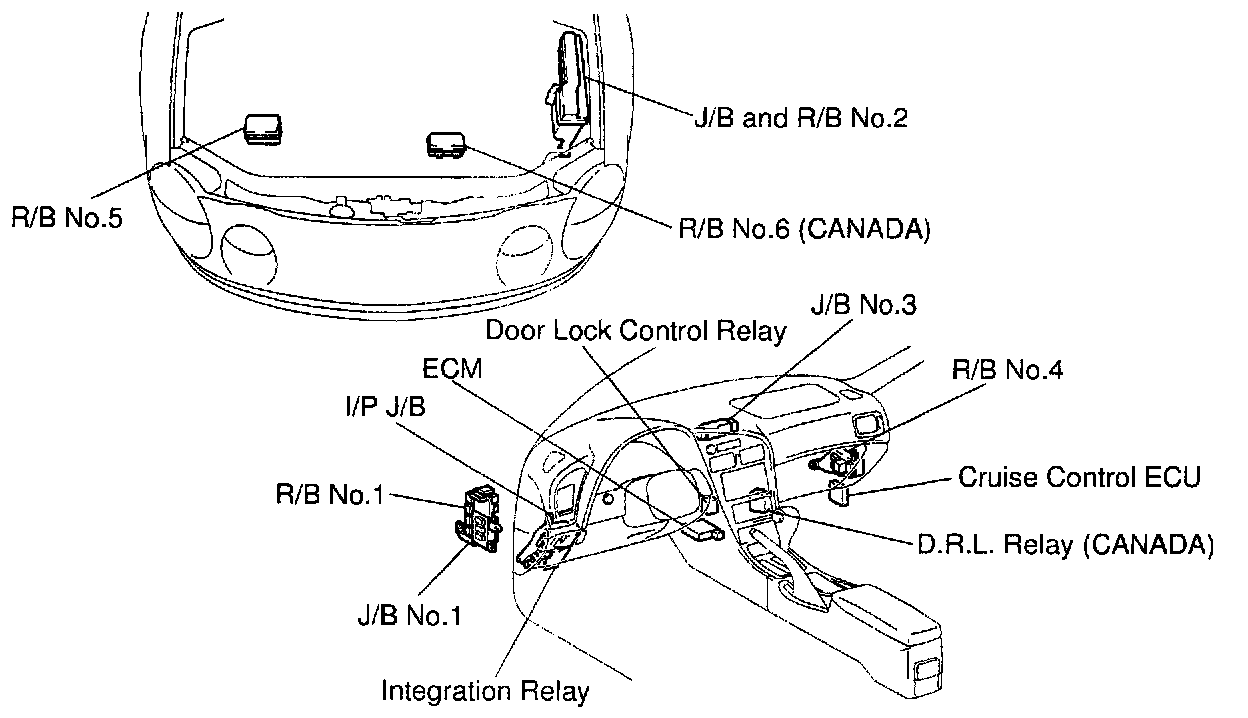 J/B and R/B No.2

R/B No.5

R/B No.6 (CANADA)

J/B No.3

Door Lock Control Relay

ECM

R/B No.4

I/P J/B

Cruise Control ECU

R/B No.1

D.R.L. Relay (CANADA)

J/B No.1

Integration Relay