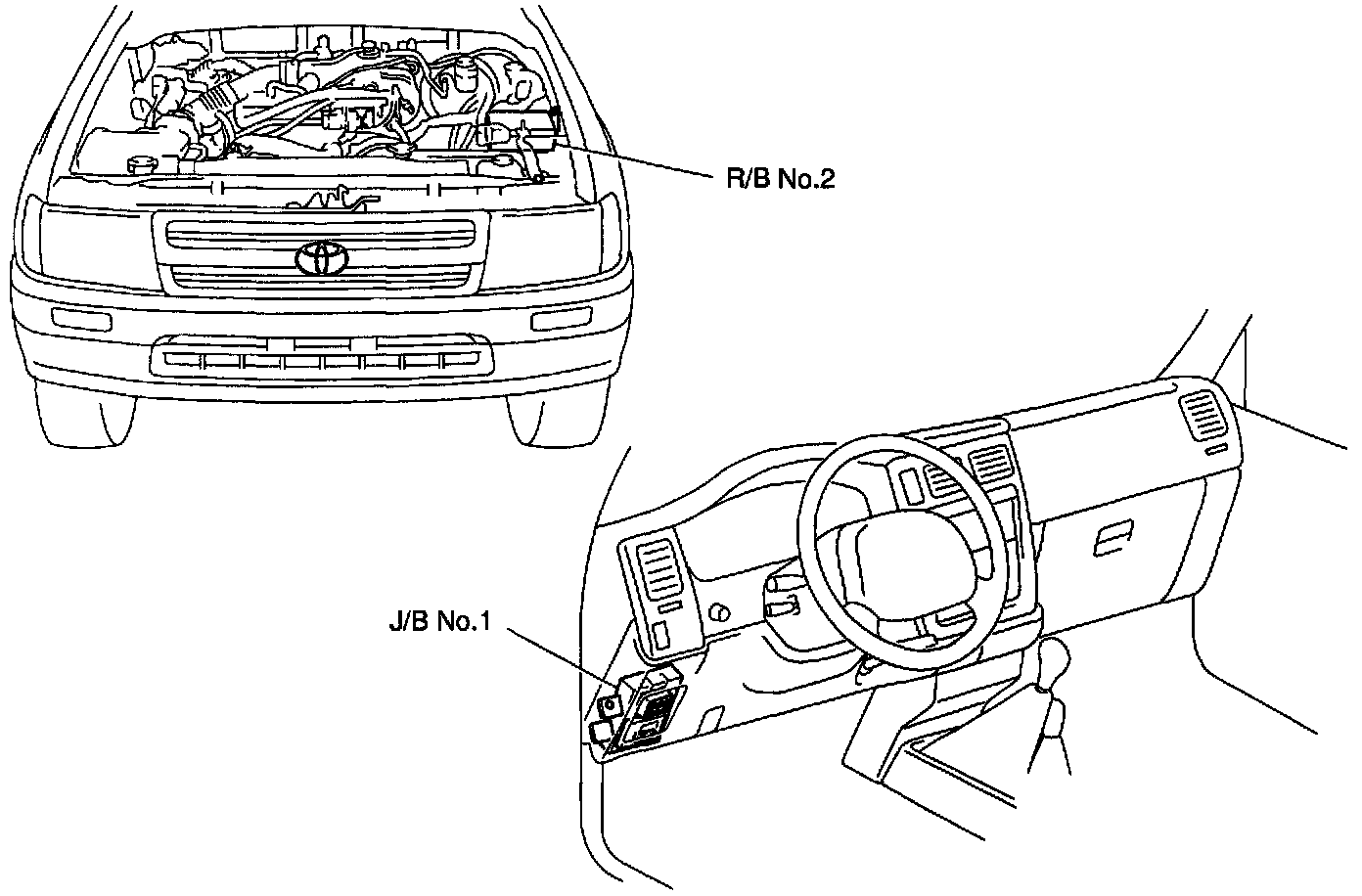 R/B No.2

J/B No.1