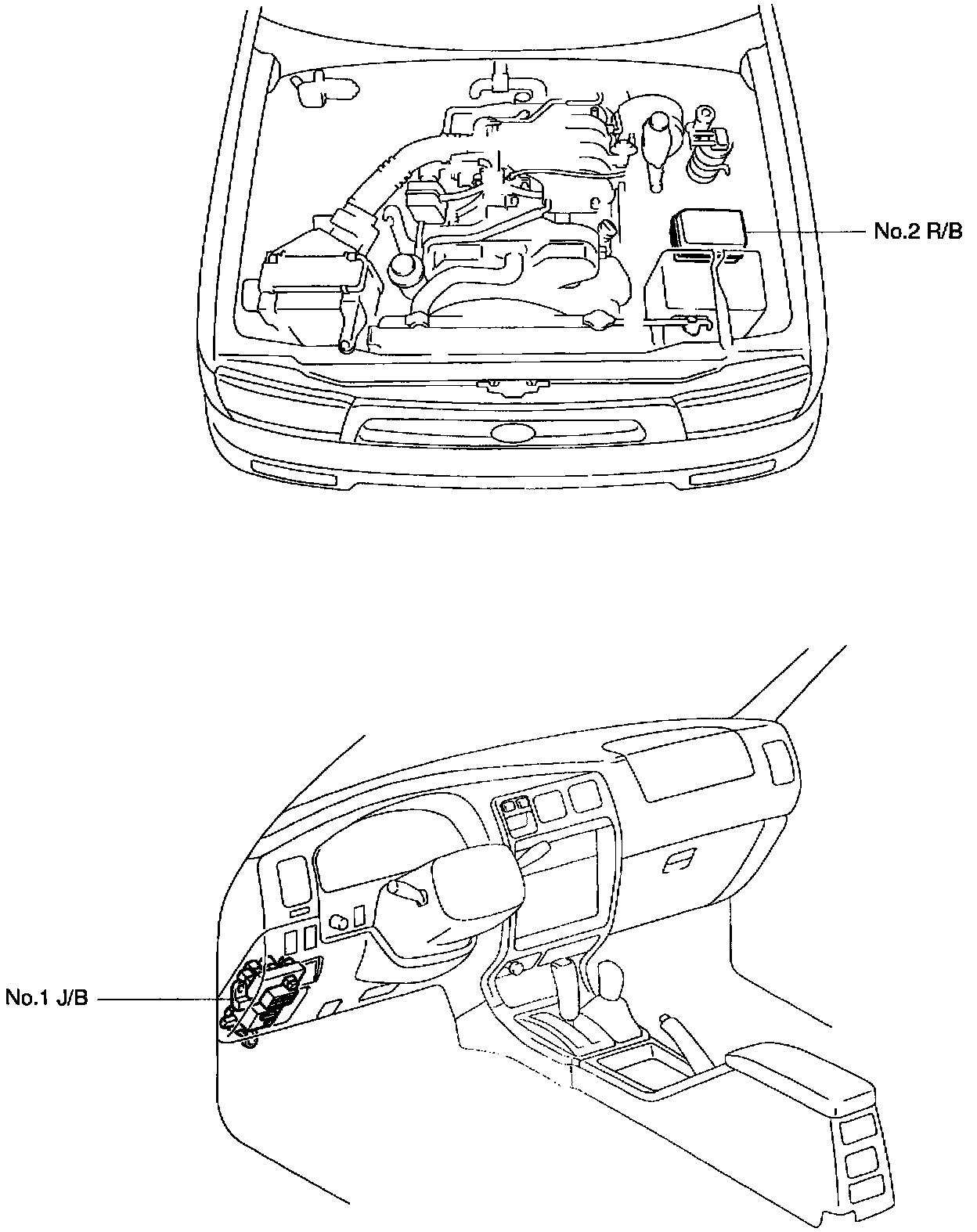 No.2 R/B

No.1 J/B