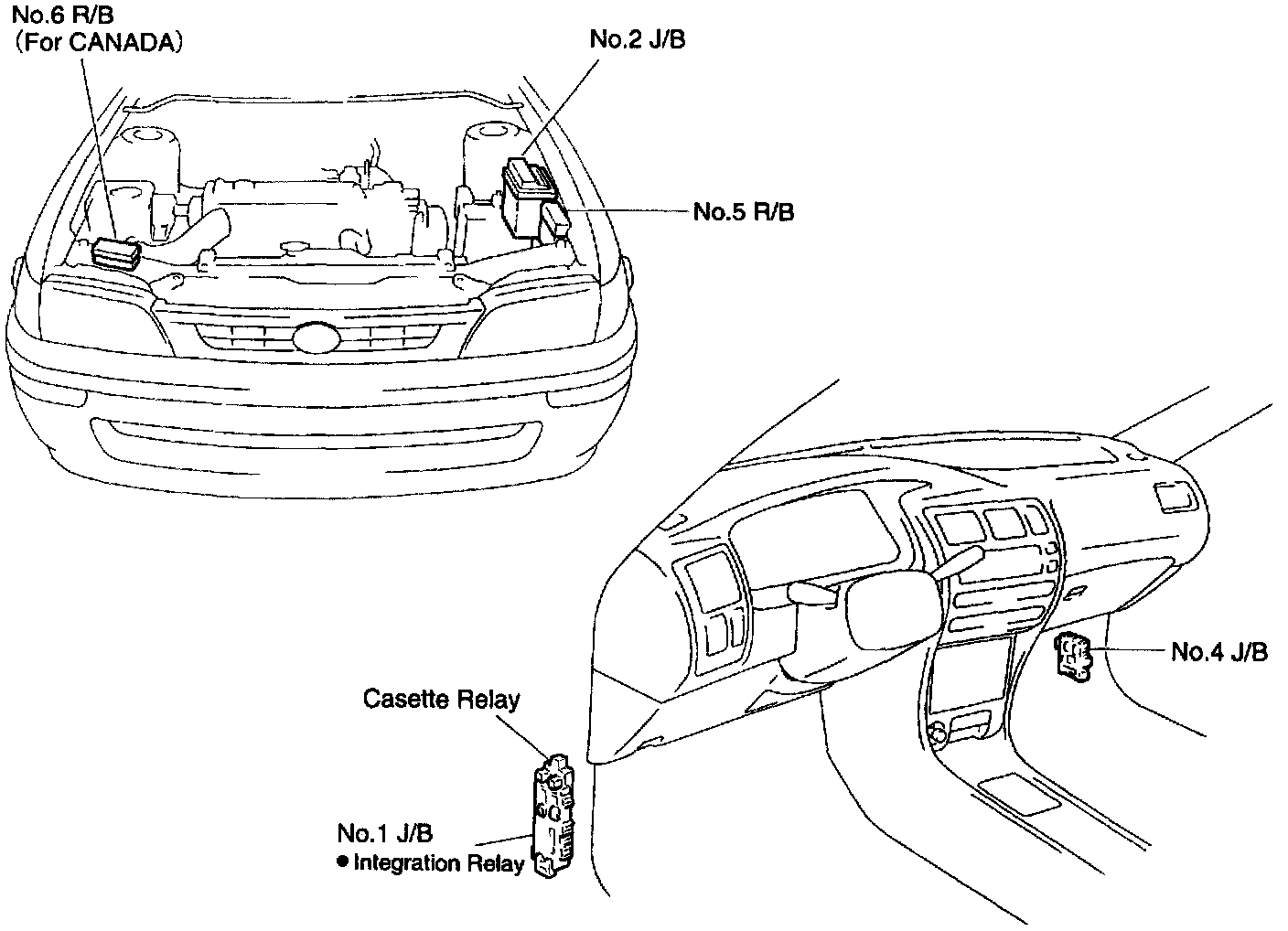 No.6 R/B
(For CANADA)

No.2 J/B

No.5 R/B

No.4 J/B

Casette Relay

No.1 J/B
● Integration Relay