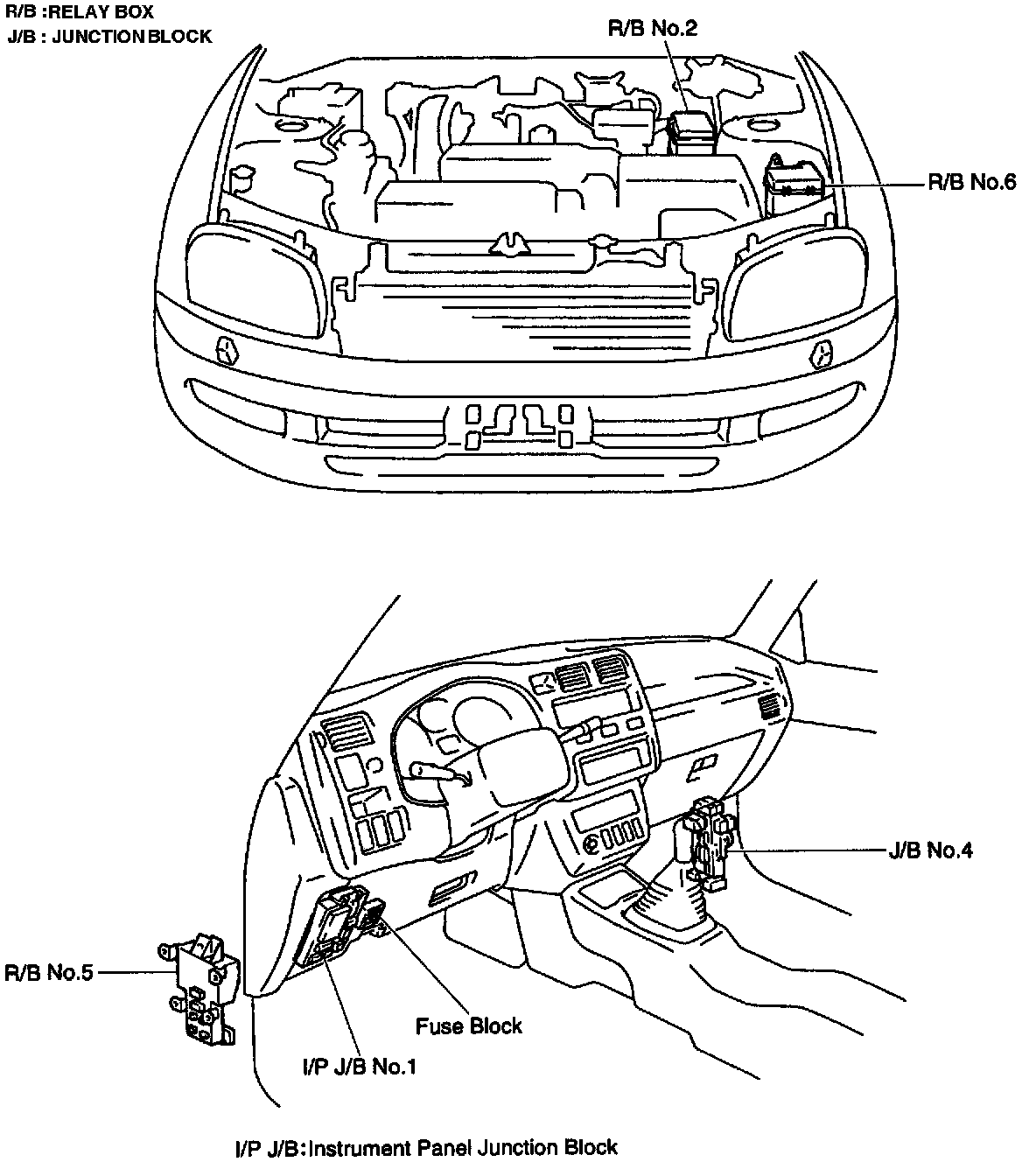 R/B :RELAY BOX
J/B : JUNCTION BLOCK

R/B No.2

R/B No.6

J/B No.4

R/B No.5

Fuse Block

I/P J/B No.1

I/P J/B:Instrument Panel Junction Block