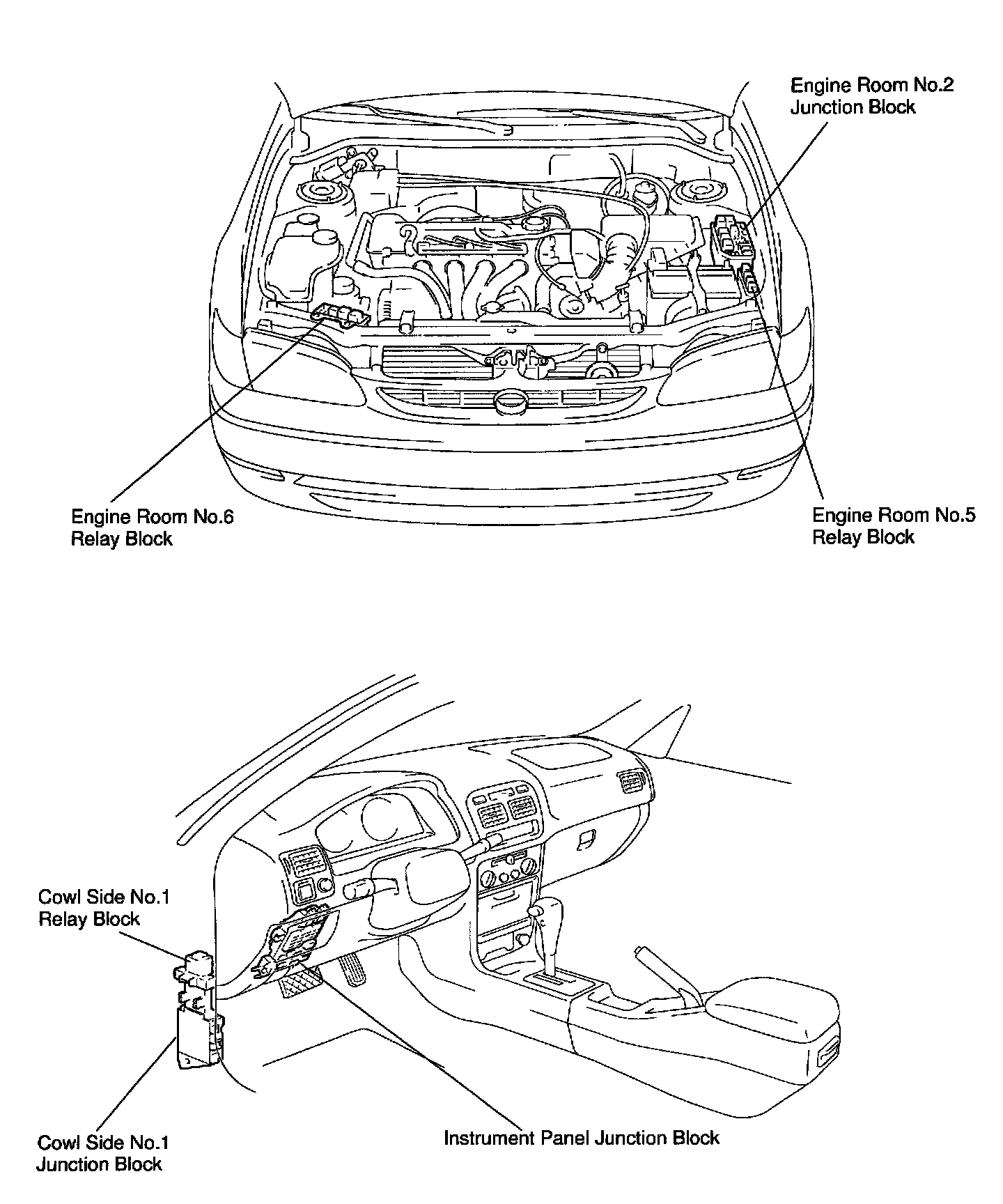 Engine Room No.2
Junction Block

Engine Room No.6
Relay Block

Engine Room No.5
Relay Block

Cowl Side No.1
Relay Block

Cowl Side No.1
Junction Block

Instrument Panel Junction Block