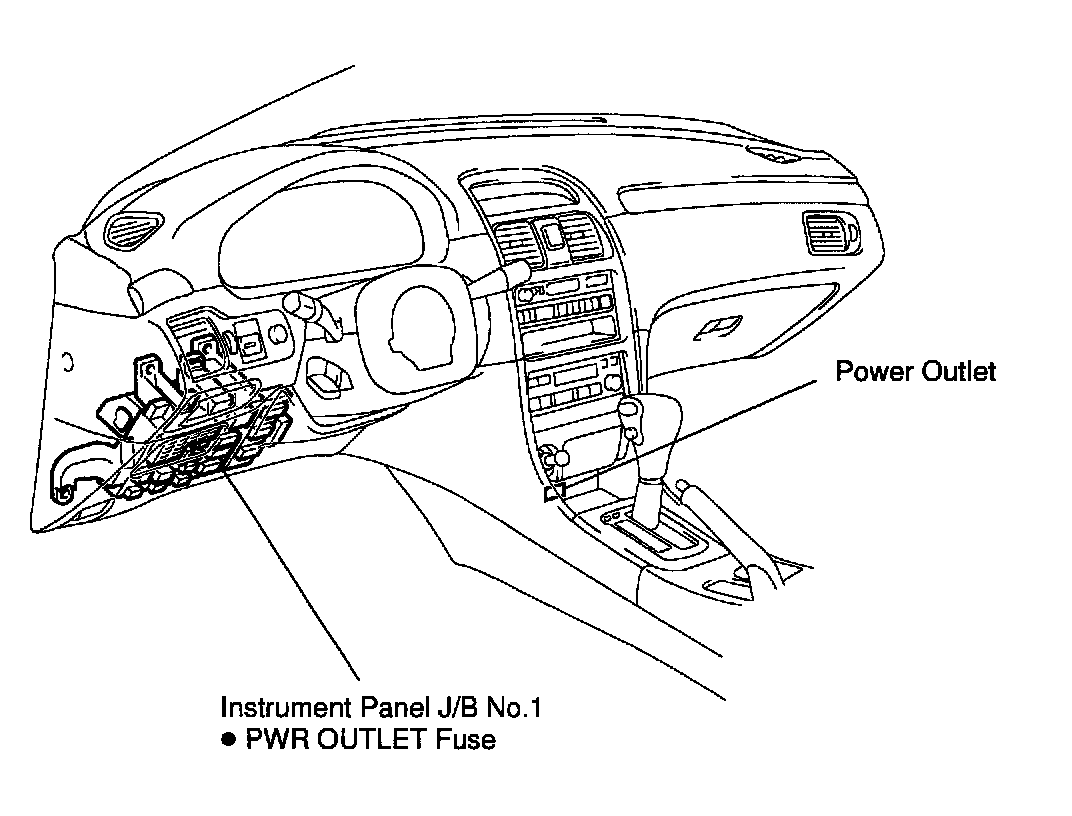 Power Outlet

Instrument Panel J/B No.1
● PWR OUTLET Fuse