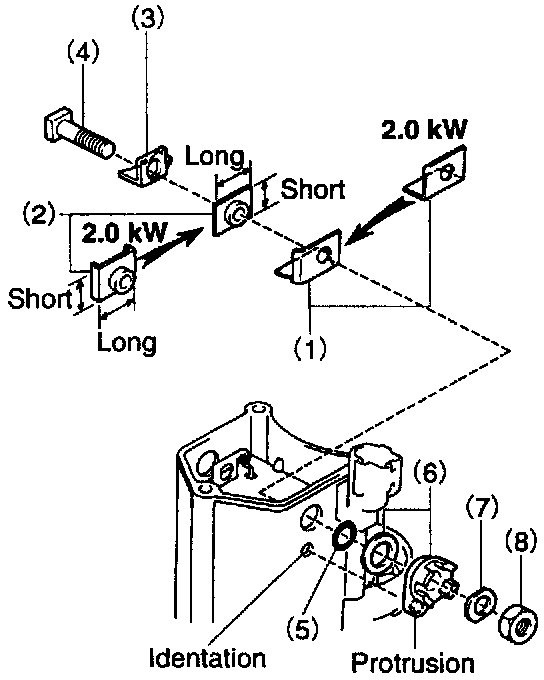 (3)
(4)
2.0 kW
Long
Short
(2)
2.0 kW
Short
Long
(1)
(6)
(7)
(8)
(5)
Identation
Protrusion