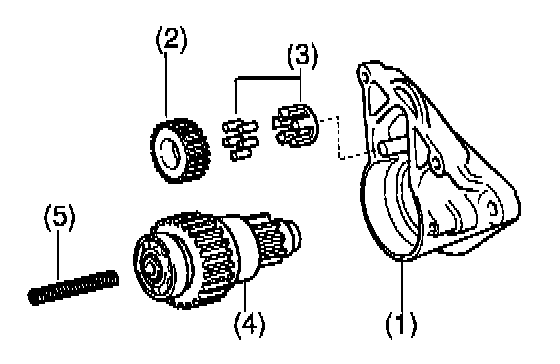 (2)
(3)
(5)
(4)
(1)