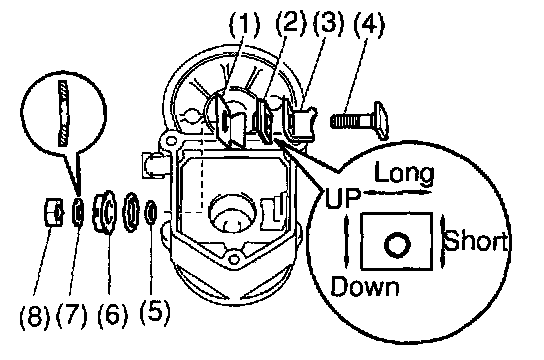 (1) (2) (3) (4)

Long

UP

Short

Down

(8) (7) (6) (5)