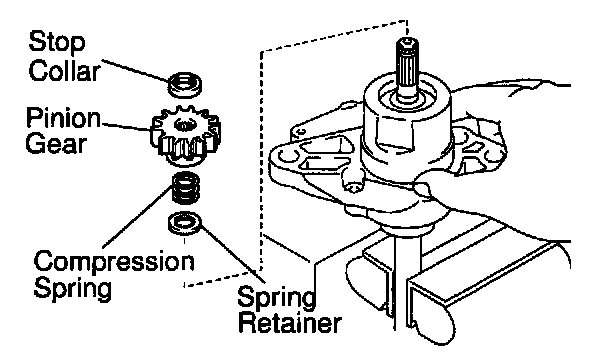 Stop Collar

Pinion Gear

Compression Spring

Spring Retainer