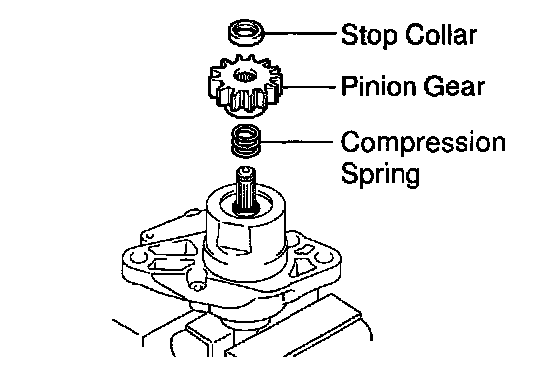 Stop Collar
Pinion Gear
Compression Spring