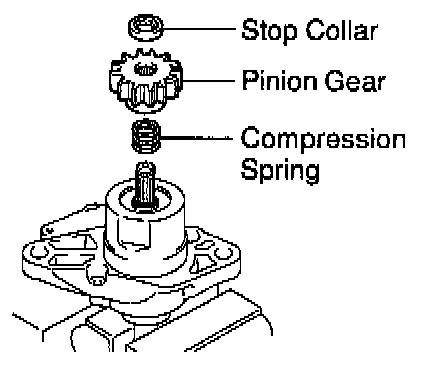 Stop Collar
Pinion Gear
Compression Spring