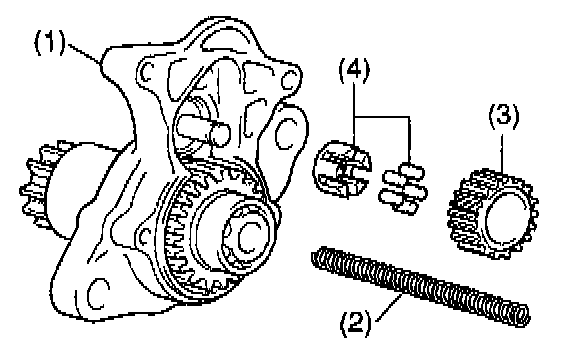 (1)
(4)
(3)
(2)