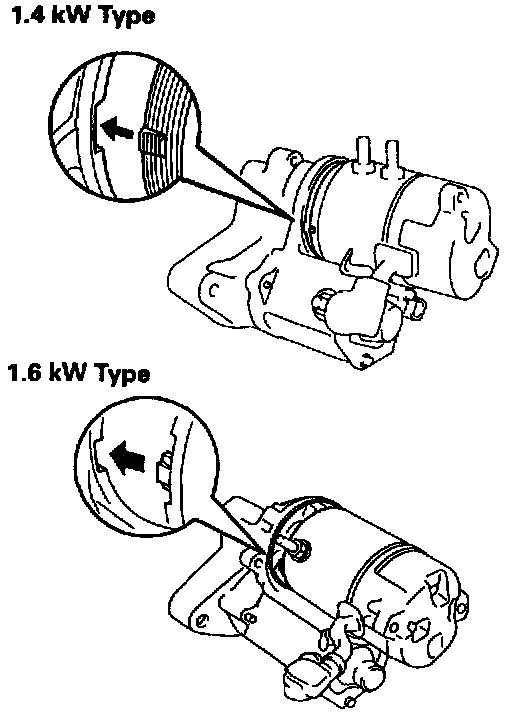 1.4 kW Type

1.6 kW Type