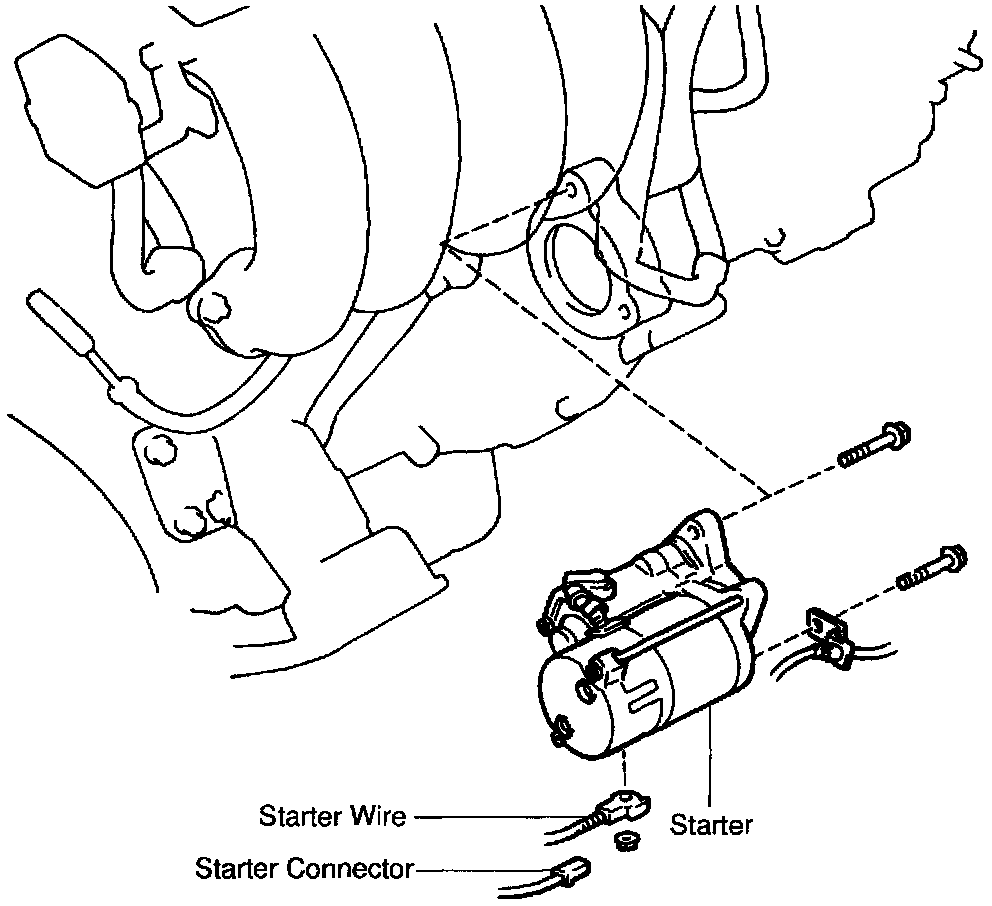 Starter Wire
Starter
Starter Connector