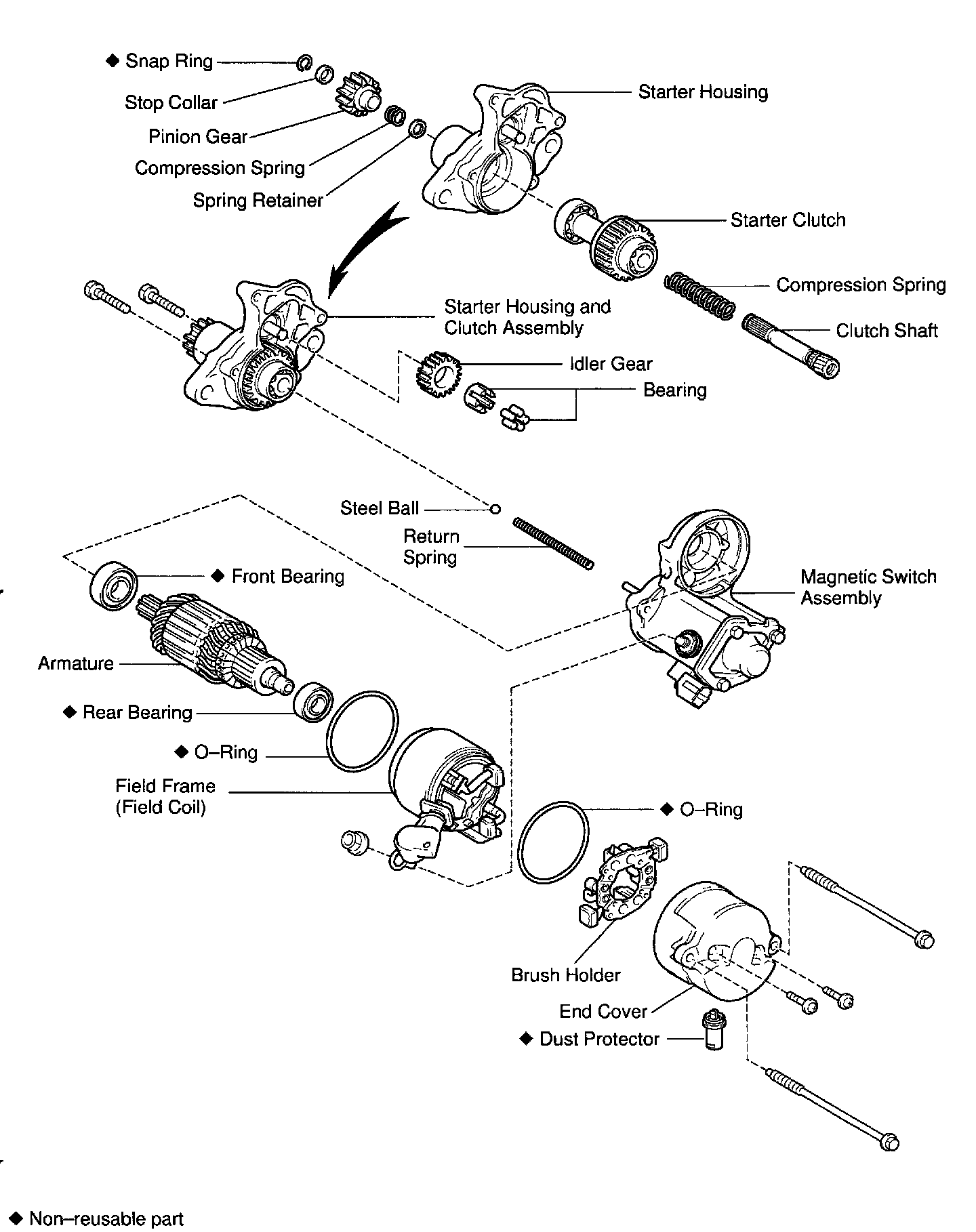 ◆ Snap Ring
Stop Collar
Pinion Gear
Compression Spring
Spring Retainer
Starter Housing
Starter Clutch
Compression Spring
Clutch Shaft
Starter Housing and Clutch Assembly
Idler Gear
Bearing
Steel Ball
Return Spring
◆ Front Bearing
Magnetic Switch Assembly
Armature
◆ Rear Bearing
◆ O–Ring
Field Frame (Field Coil)
◆ O–Ring
Brush Holder
End Cover
◆ Dust Protector
◆ Non–reusable part