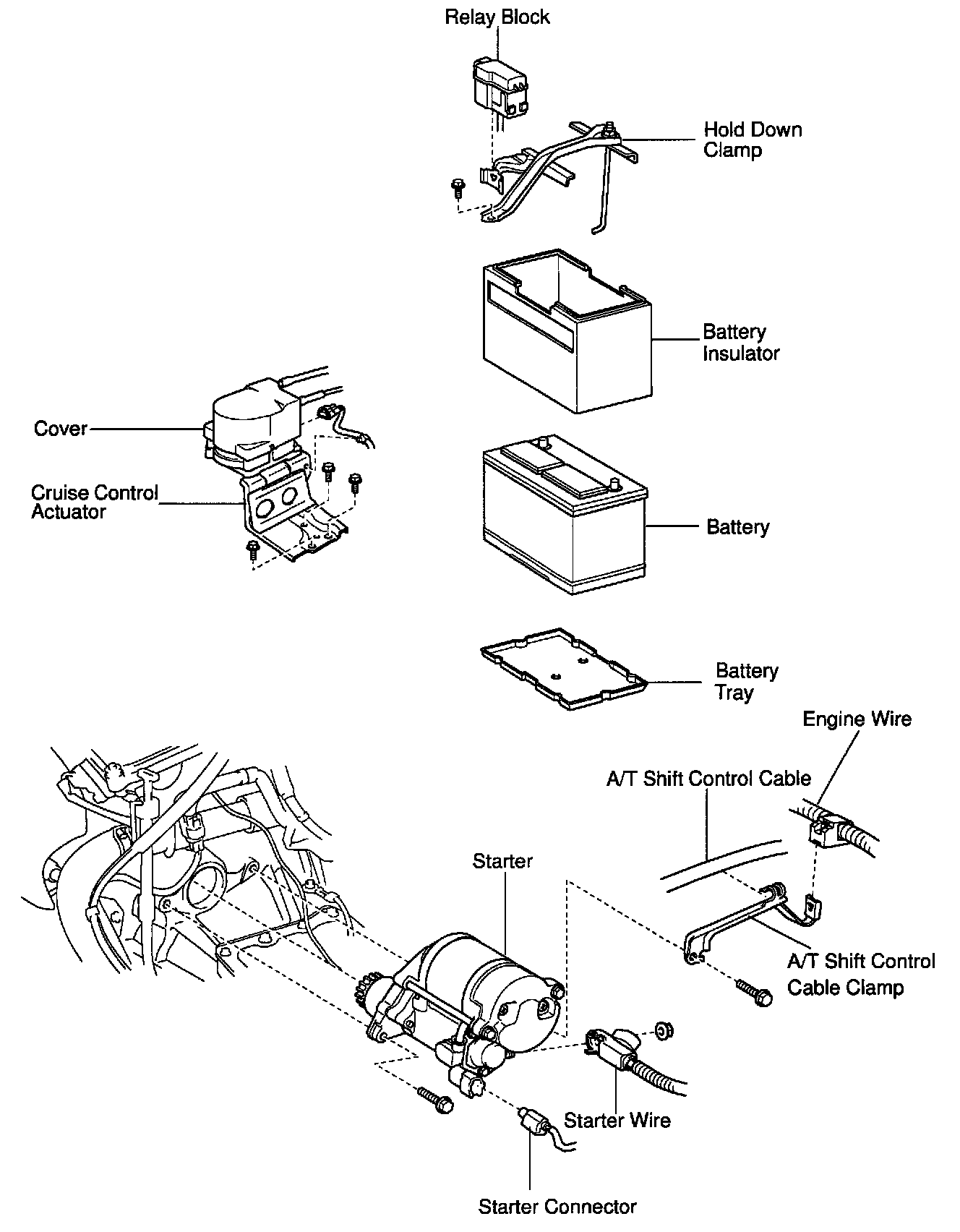 Relay Block

Hold Down Clamp

Battery Insulator

Cover

Cruise Control Actuator

Battery

Battery Tray

Engine Wire

A/T Shift Control Cable

Starter

A/T Shift Control Cable Clamp

Starter Wire

Starter Connector