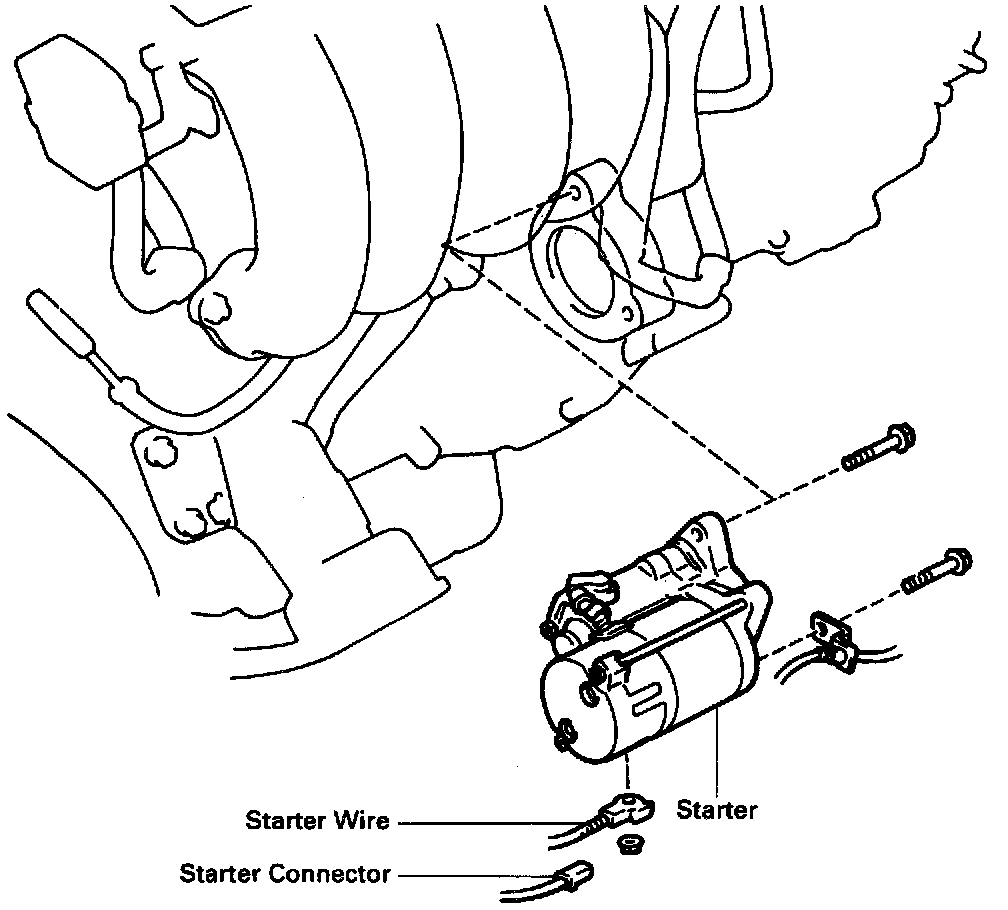 Starter Wire
Starter
Starter Connector